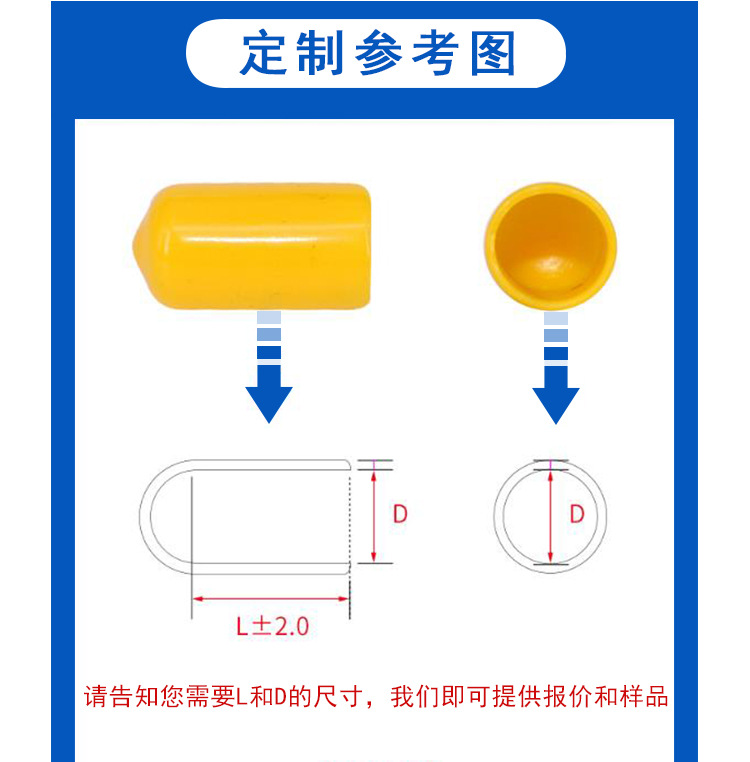 定制参考图

D

D

L±2.0

请告知您需要L和D的尺寸，我们即可提供报价和样品