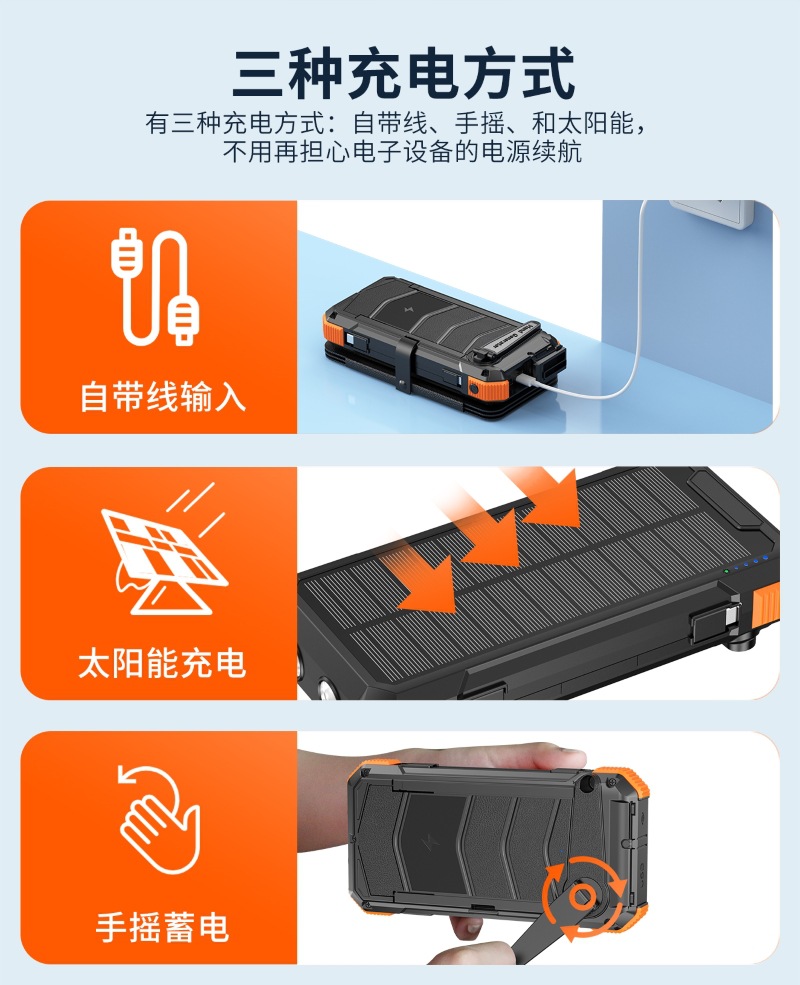 三种充电方式

有三种充电方式：自带线、手摇、和太阳能，不用再担心电子设备的电源续航

自带线输入

太阳能充电

手摇蓄电