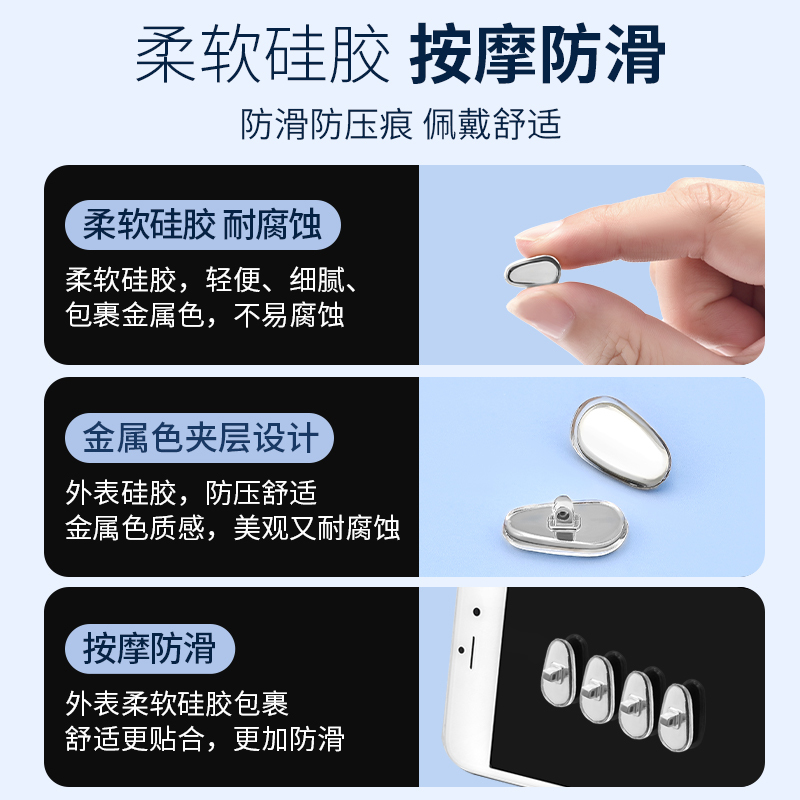 柔软硅胶 按摩防滑

防滑防压痕 佩戴舒适

柔软硅胶 耐腐蚀

柔软硅胶，轻便、细腻、包裹金属色，不易腐蚀

金属色夹层设计

外表硅胶，防压舒适
金属色质感，美观又耐腐蚀

按摩防滑

外表柔软硅胶包裹
舒适更贴合，更加防滑