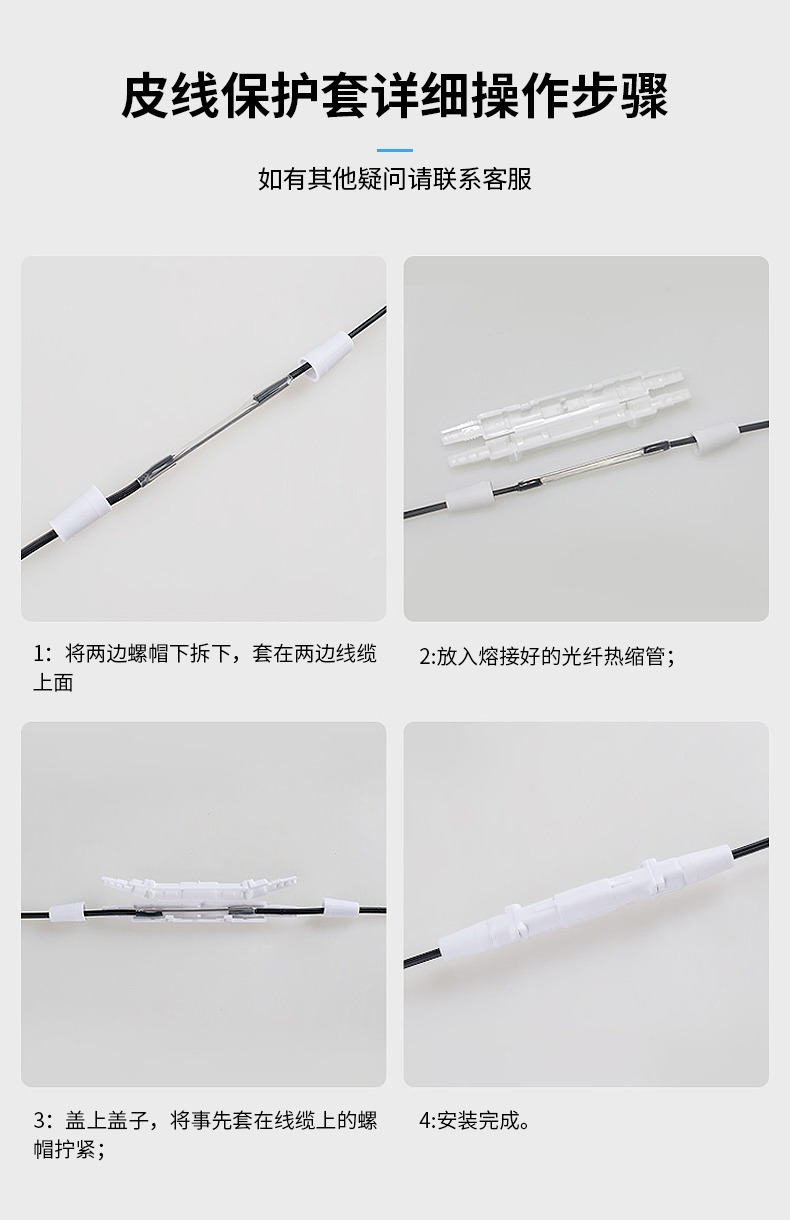 皮线保护套详细操作步骤

如有其他疑问请联系客服

1：将两边螺帽下拆下，套在两边线缆上面

2:放入熔接好的光纤热缩管；

3：盖上盖子，将事先套在线缆上的螺帽拧紧；

4:安装完成。