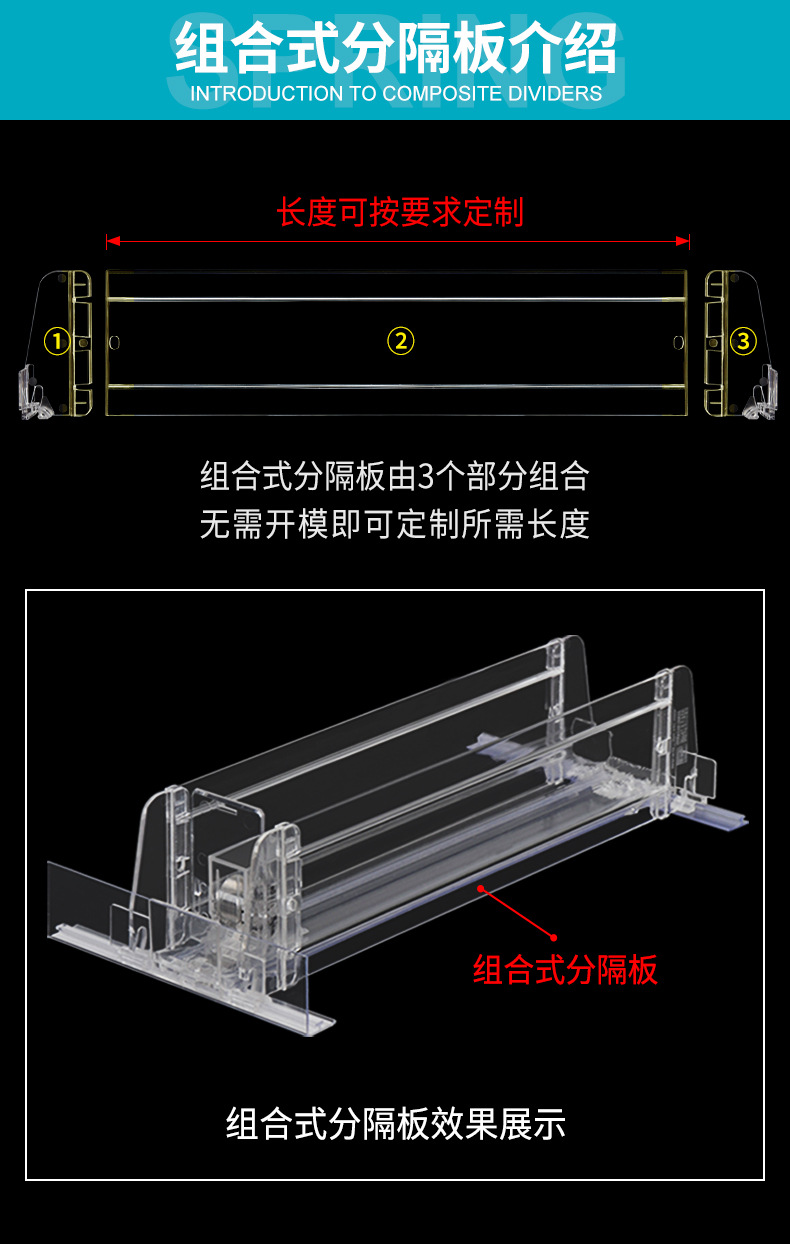 SPRING
组合式分隔板介绍
INTRODUCTION TO COMPOSITE DIVIDERS

长度可按要求定制

①
②
③

组合式分隔板由3个部分组合
无需开模即可定制所需长度

组合式分隔板

组合式分隔板效果展示