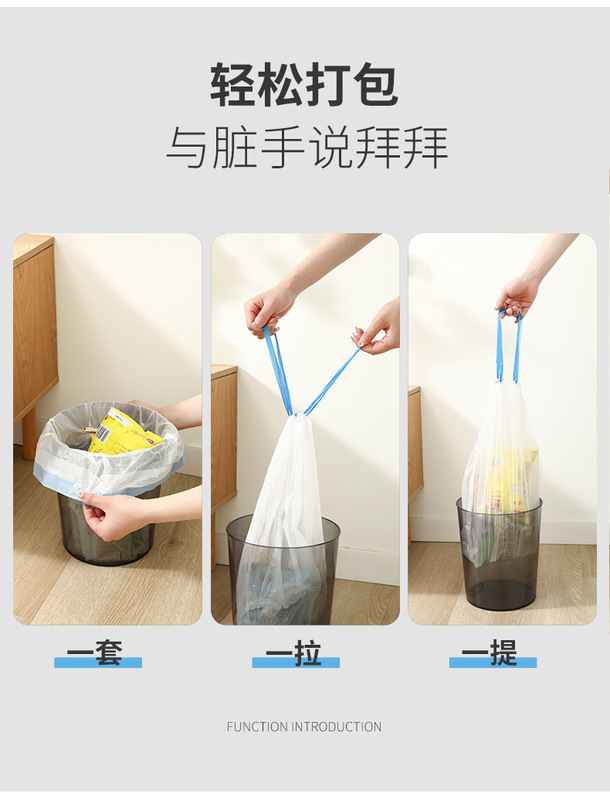 轻松打包
与脏手说拜拜

一套

一拉

一提

FUNCTION INTRODUCTION