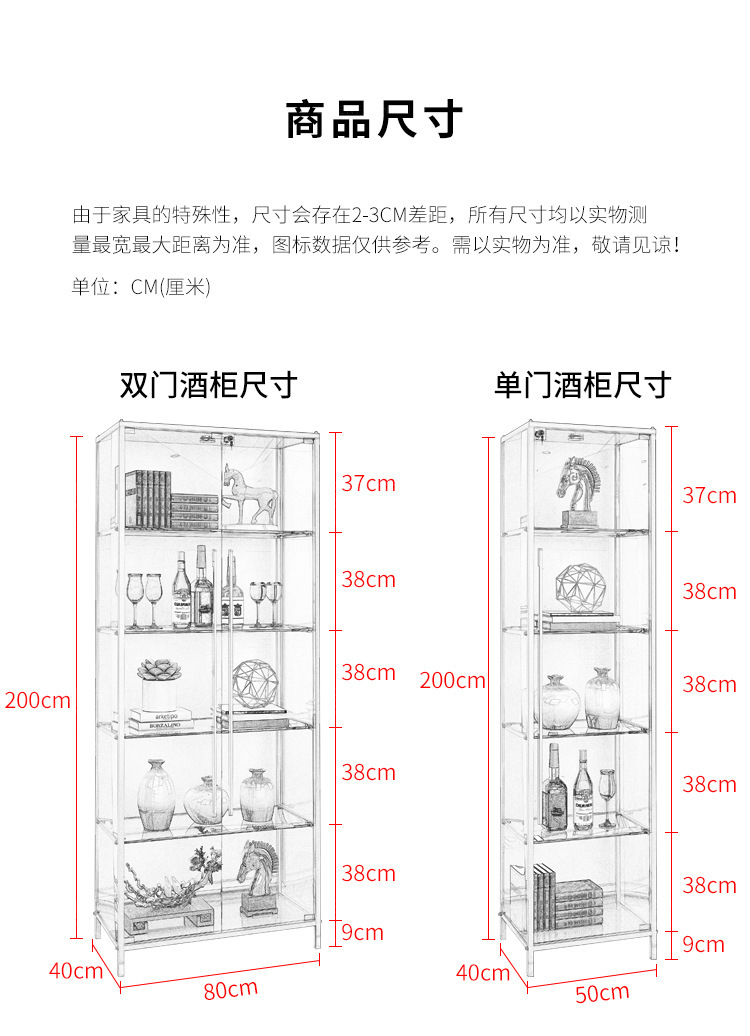 商品尺寸

由于家具的特殊性，尺寸会存在2-3CM差距，所有尺寸均以实物测量最宽最大距离为准，图标数据仅供参考。需以实物为准，敬请见谅！

单位：CM(厘米)

双门酒柜尺寸

200cm
37cm
38cm
38cm
38cm
38cm
9cm
40cm
80cm

单门酒柜尺寸

200cm
37cm
38cm
38cm
38cm
38cm
9cm
40cm
50cm