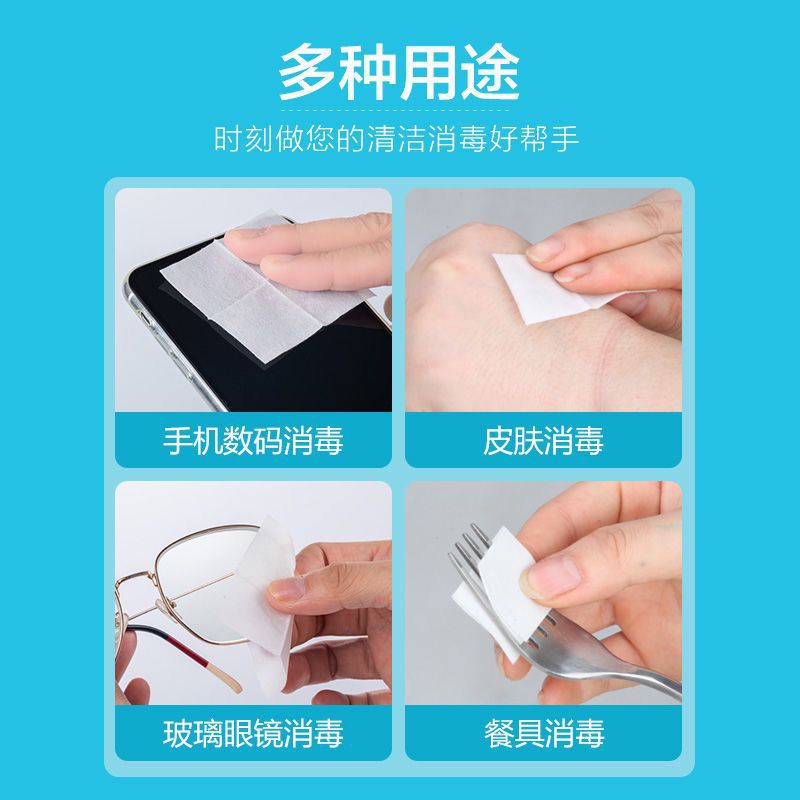 多种用途

时刻做您的清洁消毒好帮手

手机数码消毒

皮肤消毒

玻璃眼镜消毒

餐具消毒