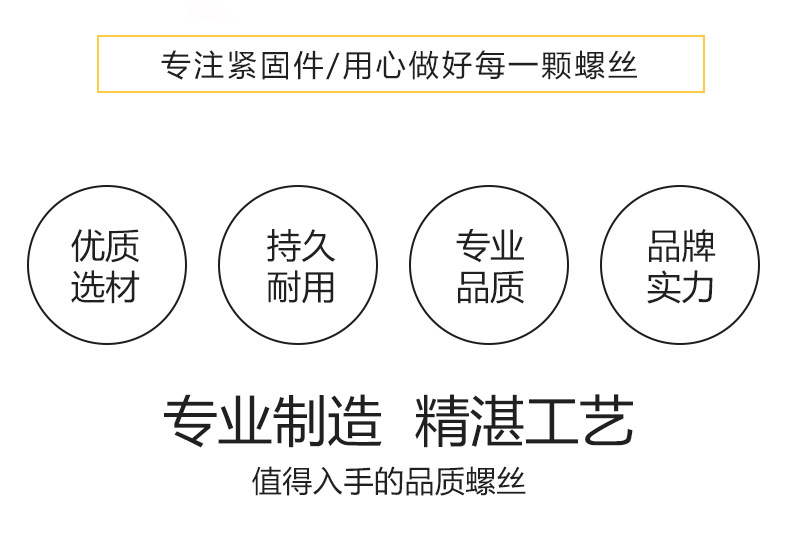 专注紧固件/用心做好每一颗螺丝

优质
选材

持久
耐用

专业
品质

品牌
实力

专业制造 精湛工艺

值得入手的品质螺丝