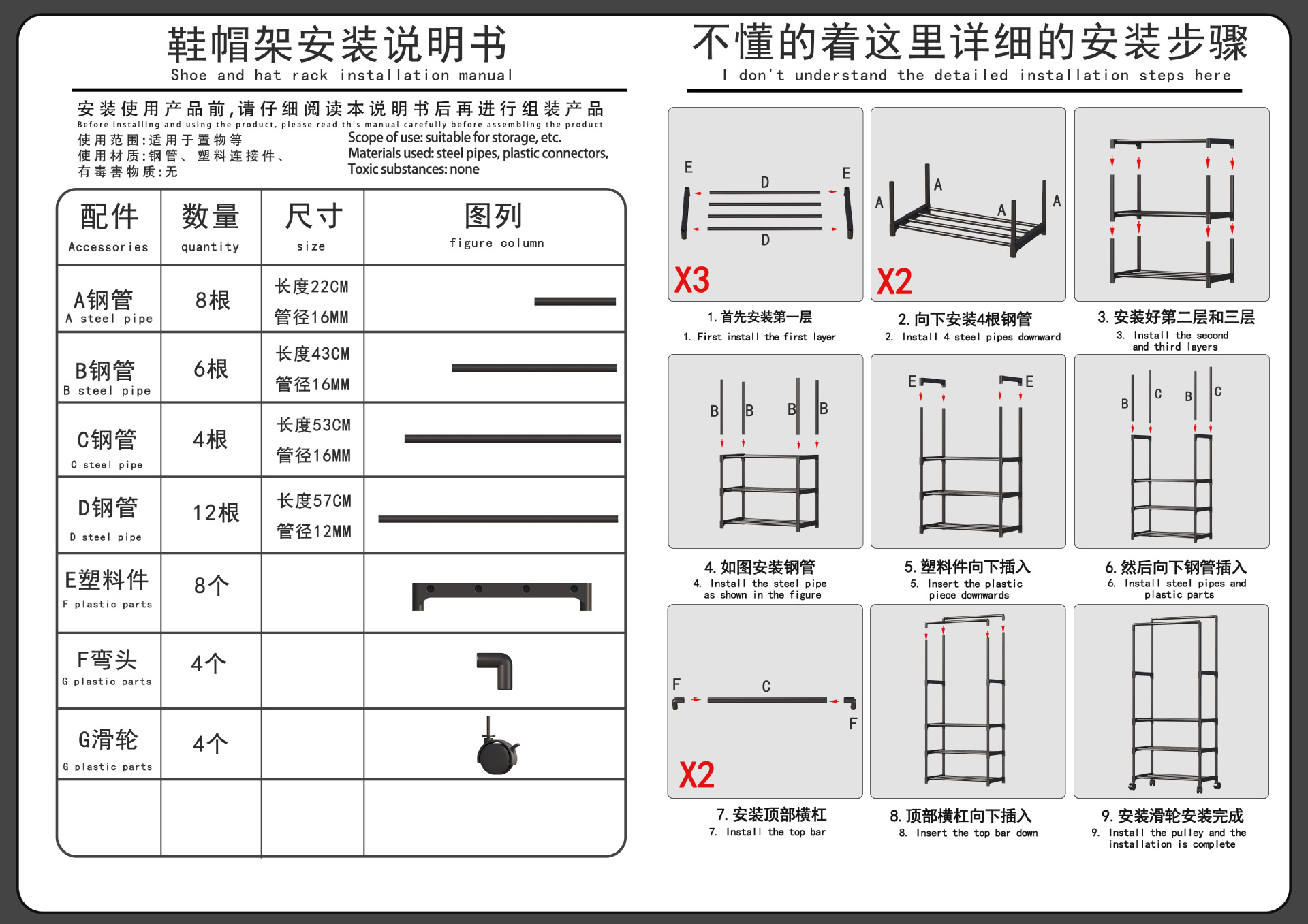 鞋帽架安装说明书
Shoe and hat rack installation manual

安装使用产品前,请仔细阅读本说明书后再进行组装产品
Before installing and using the product, please read this manual carefully before assembling the product
使用范围:适用于置物等
使用材质:钢管、塑料连接件、
有毒害物质:无
Scope of use: suitable for storage, etc.
Materials used: steel pipes, plastic connectors,
Toxic substances: none

| 配件 Accessories | 数量 quantity | 尺寸 size | 图列 figure column |
|---|---|---|---|
| A钢管 A steel pipe | 8根 | 长度22CM 管径16MM | |
| B钢管 B steel pipe | 6根 | 长度43CM 管径16MM | |
| C钢管 C steel pipe | 4根 | 长度53CM 管径16MM | |
| D钢管 D steel pipe | 12根 | 长度57CM 管径12MM | |
| E塑料件 F plastic parts | 8个 | | |
| F弯头 G plastic parts | 4个 | | |
| G滑轮 G plastic parts | 4个 | | |
| | | | |

不懂的着这里详细的安装步骤
I don't understand the detailed installation steps here

E D E D X3
1. 首先安装第一层
1. First install the first layer

A A A A X2
2. 向下安装4根钢管
2. Install 4 steel pipes downward

3. 安装好第二层和三层
3. Install the second and third layers

B B B B
4. 如图安装钢管
4. Install the steel pipe as shown in the figure

E E
5. 塑料件向下插入
5. Insert the plastic piece downwards

B C B C
6. 然后向下钢管插入
6. Install steel pipes and plastic parts

F C F X2
7. 安装顶部横杠
7. Install the top bar

8. 顶部横杠向下插入
8. Insert the top bar down

9. 安装滑轮安装完成
9. Install the pulley and the installation is complete