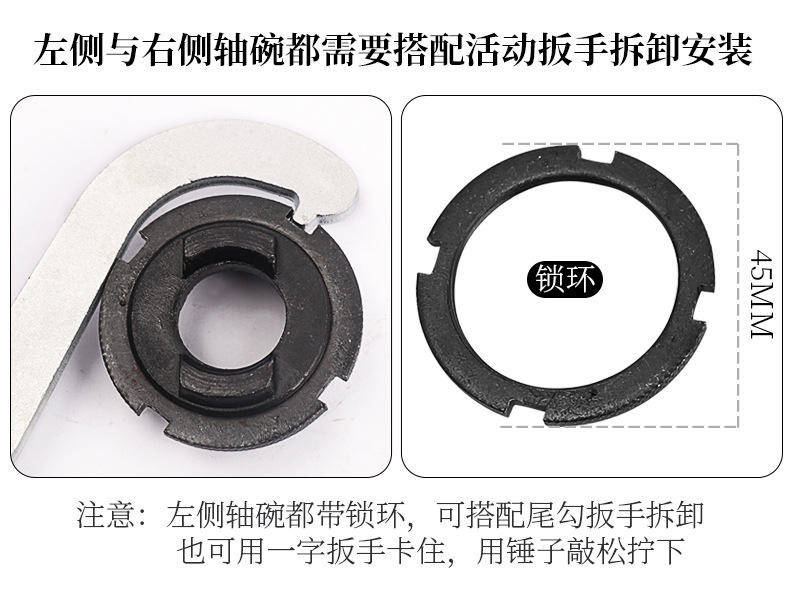 左侧与右侧轴碗都需要搭配活动扳手拆卸安装

锁环

45MM

注意：左侧轴碗都带锁环，可搭配尾勾扳手拆卸
也可用一字扳手卡住，用锤子敲松拧下