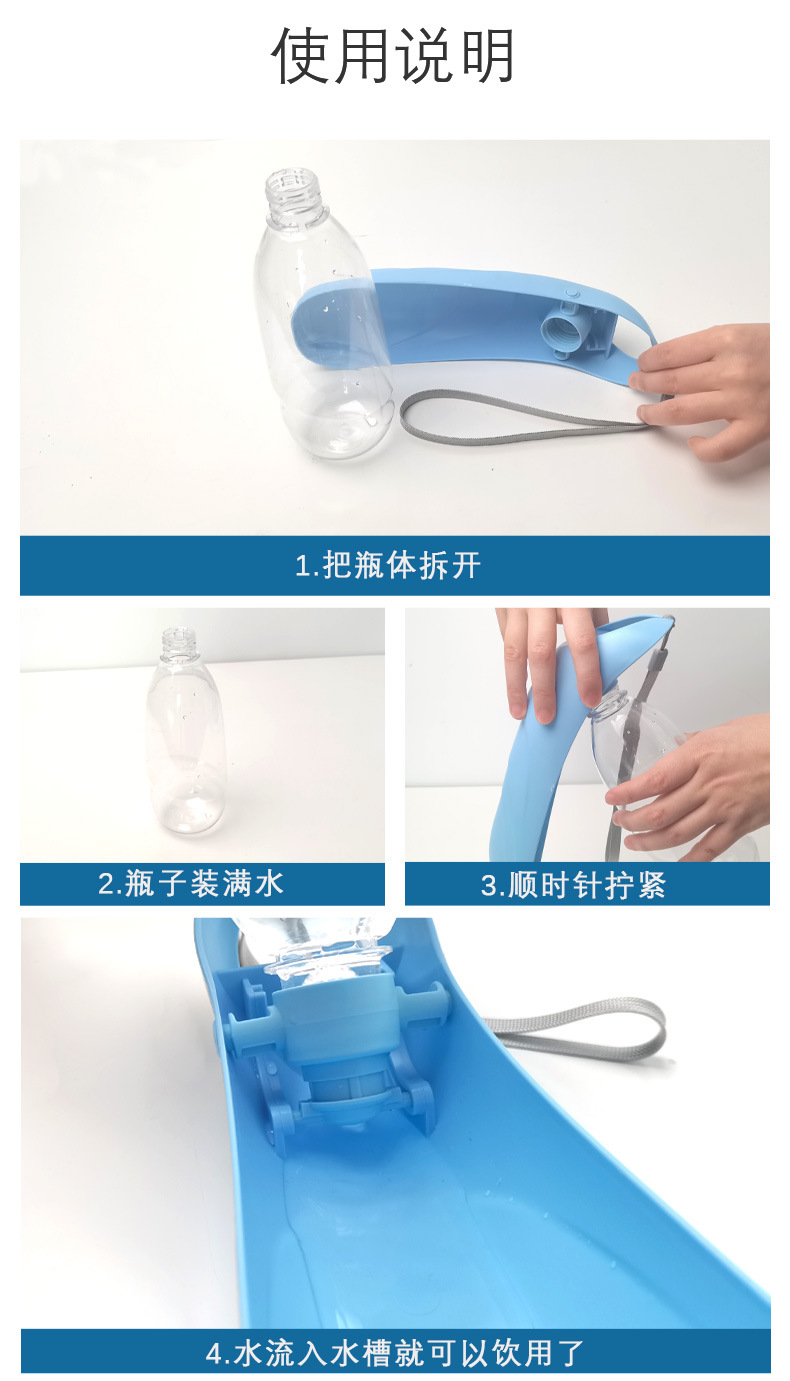 使用说明

1.把瓶体拆开

2.瓶子装满水

3.顺时针拧紧

4.水流入水槽就可以饮用了