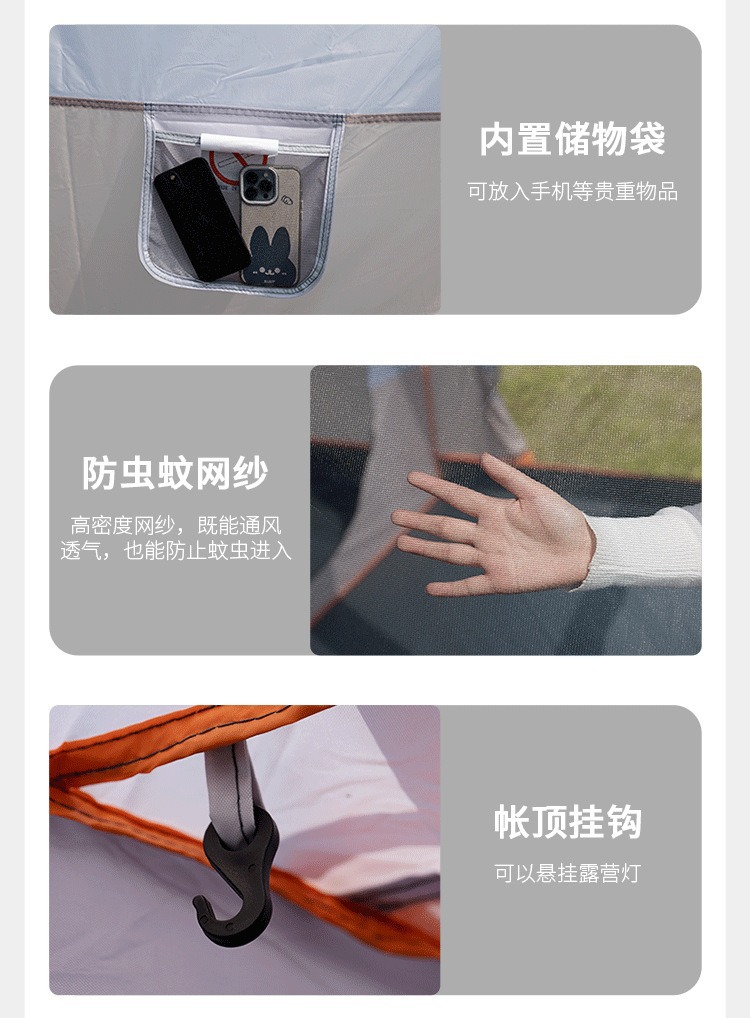 内置储物袋

可放入手机等贵重物品

防虫蚊网纱

高密度网纱，既能通风透气，也能防止蚊虫进入

帐顶挂钩

可以悬挂露营灯