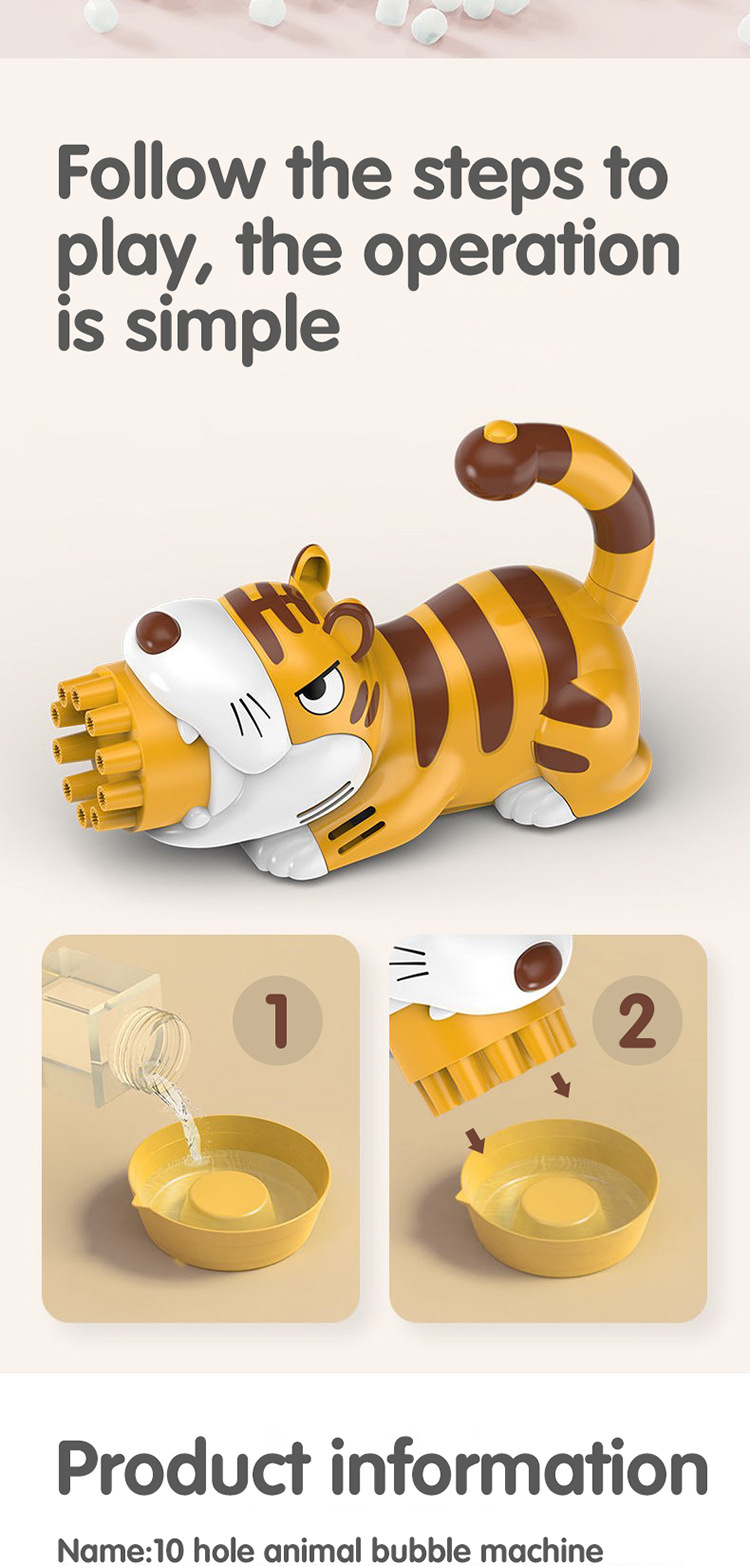 Follow the steps to play, the operation is simple

1

2

Product information

Name:10 hole animal bubble machine