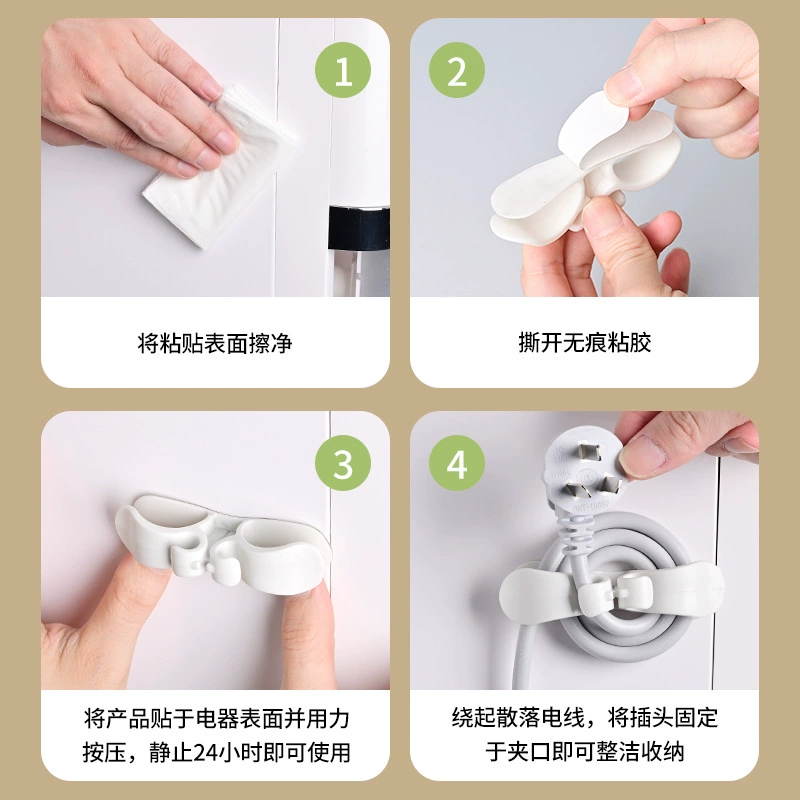 1

将粘贴表面擦净

2

撕开无痕粘胶

3

将产品贴于电器表面并用力按压，静止24小时即可使用

4

绕起散落电线，将插头固定于夹口即可整洁收纳