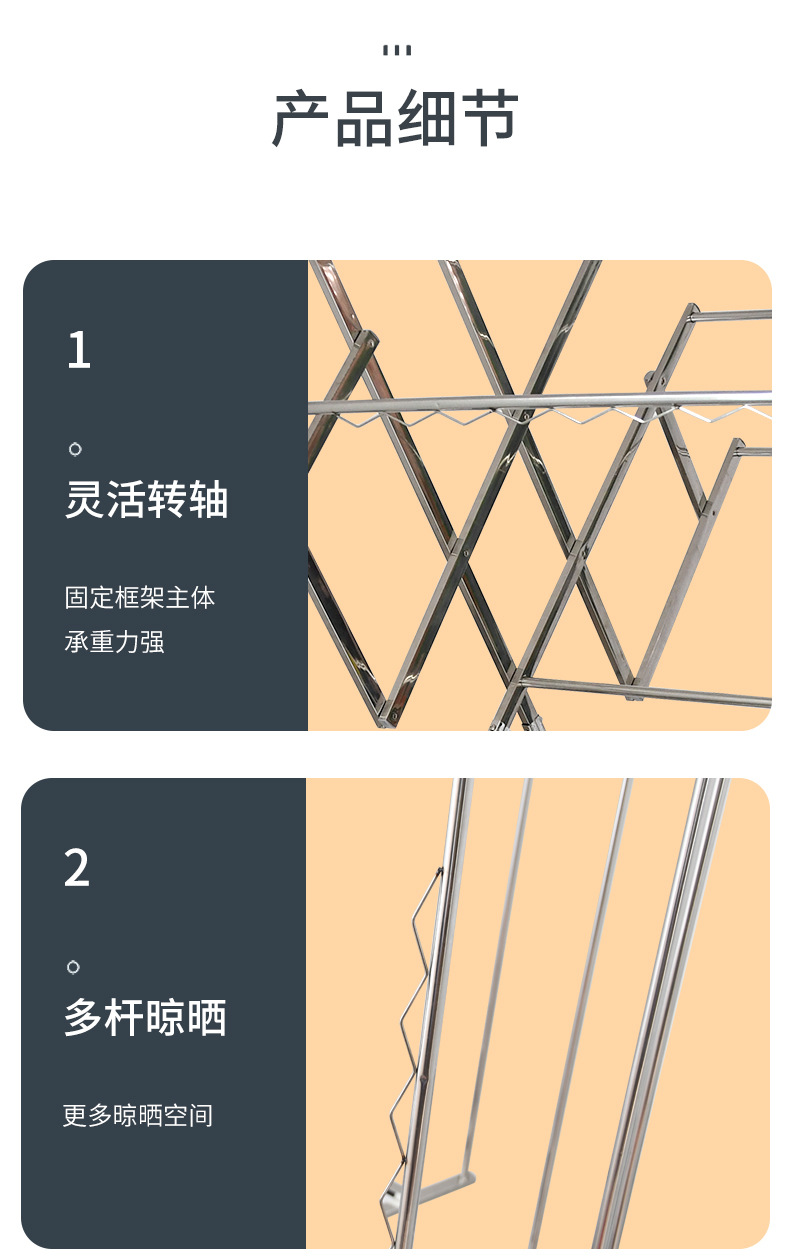 产品细节

1

灵活转轴

固定框架主体
承重力强

2

多杆晾晒

更多晾晒空间