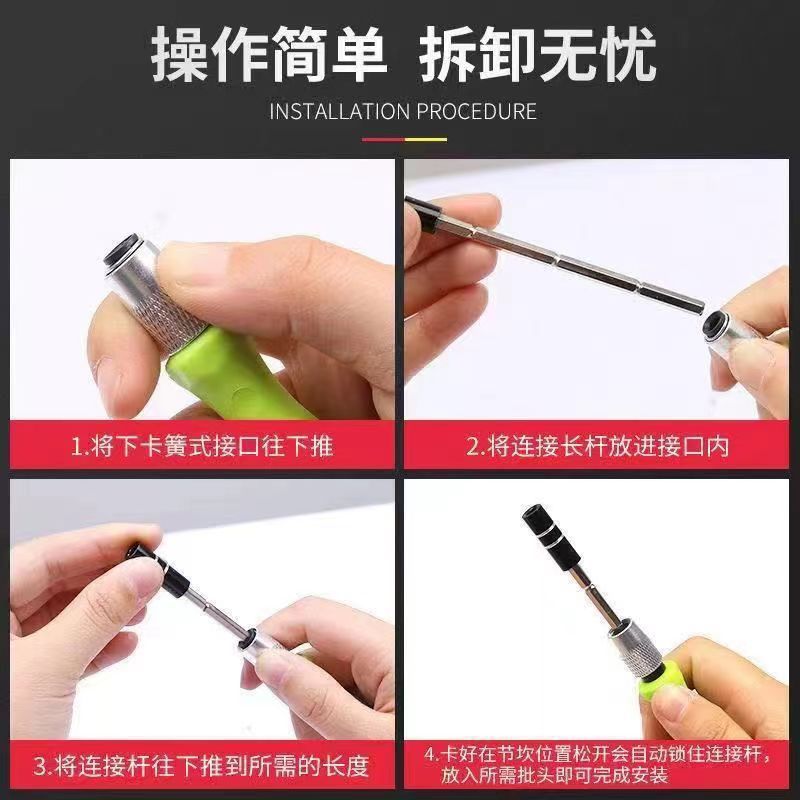 操作简单 拆卸无忧

INSTALLATION PROCEDURE

1.将下卡簧式接口往下推

2.将连接长杆放进接口内

3.将连接杆往下推到所需的长度

4.卡好在节坎位置松开会自动锁住连接杆，放入所需批头即可完成安装