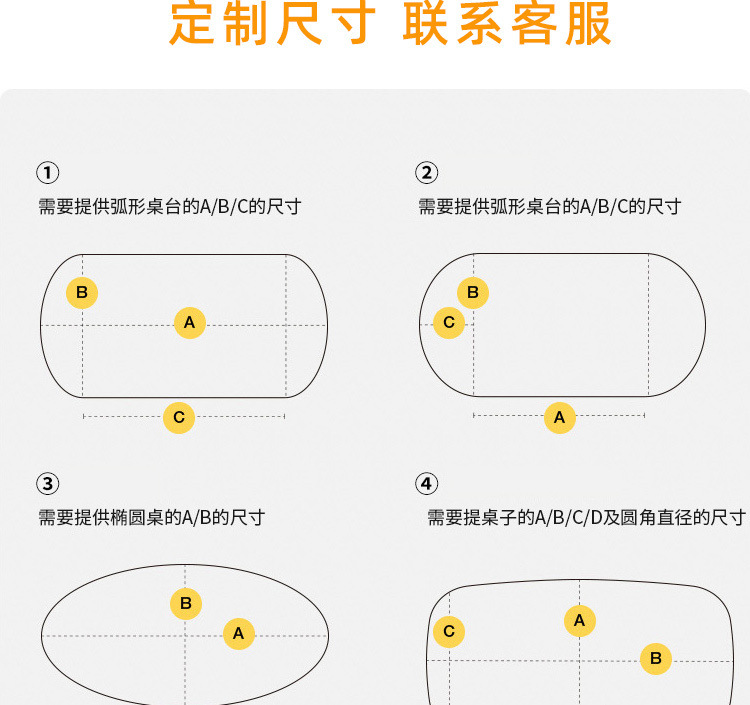 定制尺寸 联系客服

①
需要提供弧形桌台的A/B/C的尺寸

B
A
C

②
需要提供弧形桌台的A/B/C的尺寸

B
C
A

③
需要提供椭圆桌的A/B的尺寸

B
A

④
需要提桌子的A/B/C/D及圆角直径的尺寸

C
A
B