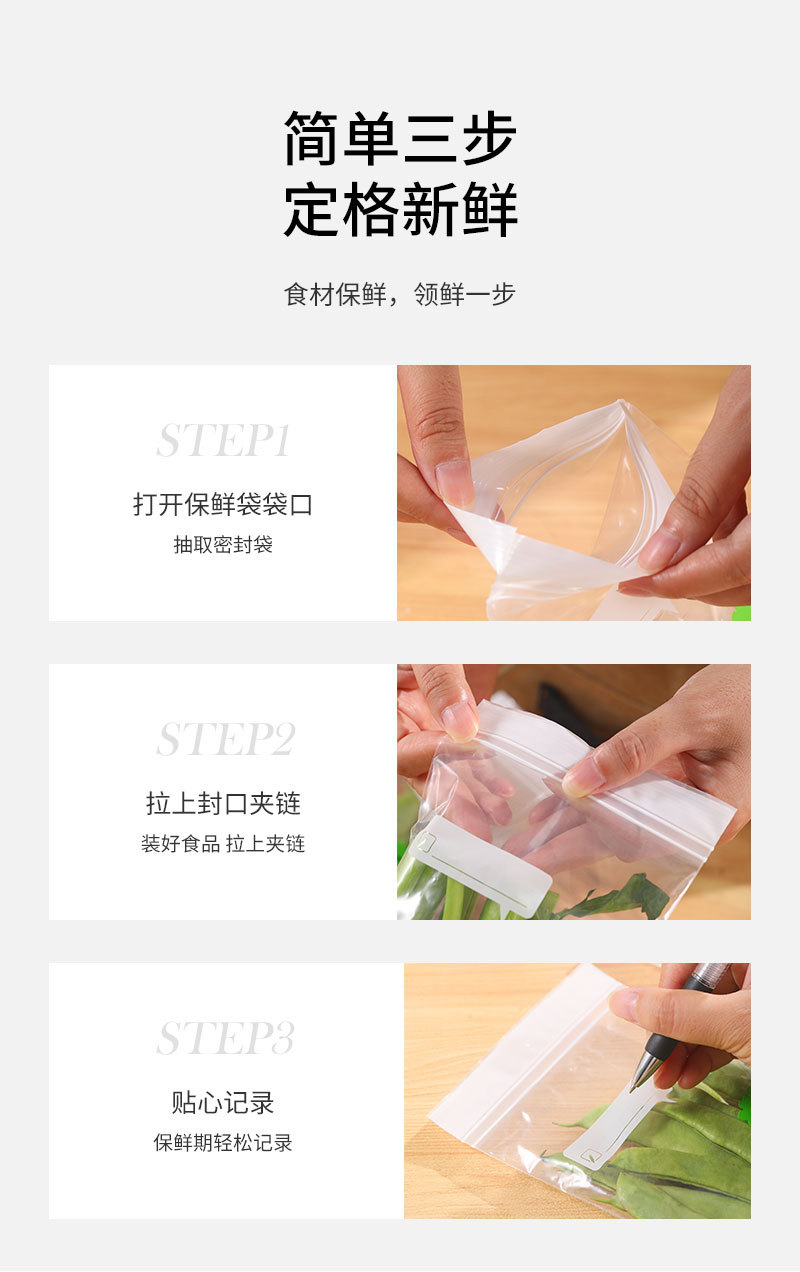 简单三步
定格新鲜

食材保鲜，领鲜一步

STEP1
打开保鲜袋袋口
抽取密封袋

STEP2
拉上封口夹链
装好食品 拉上夹链

STEP3
贴心记录
保鲜期轻松记录