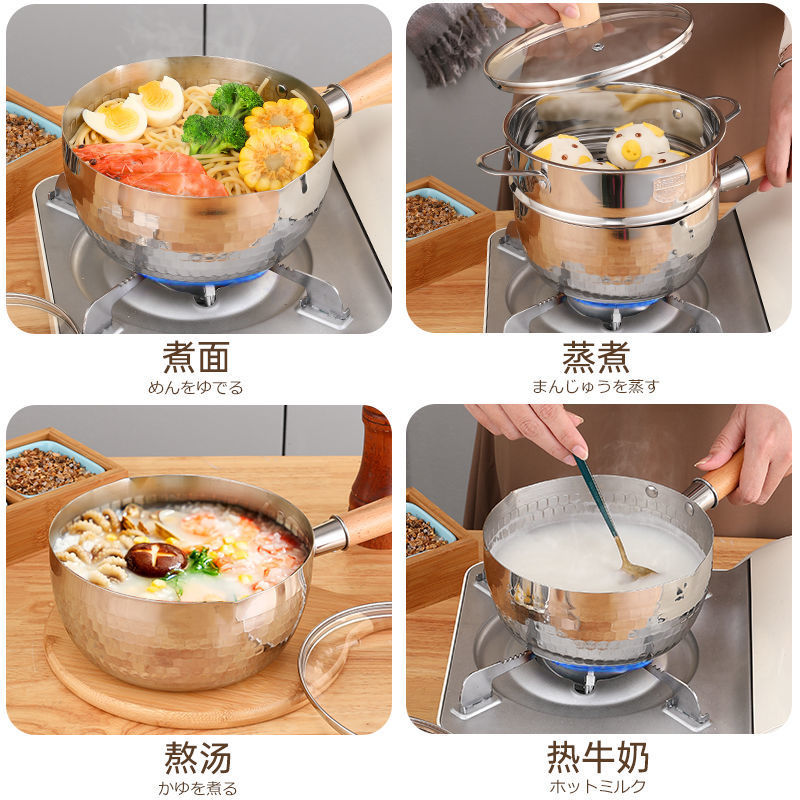 煮面
めんをゆでる

蒸煮
まんじゅうを蒸す

熬汤
かゆを煮る

热牛奶
ホットミルク