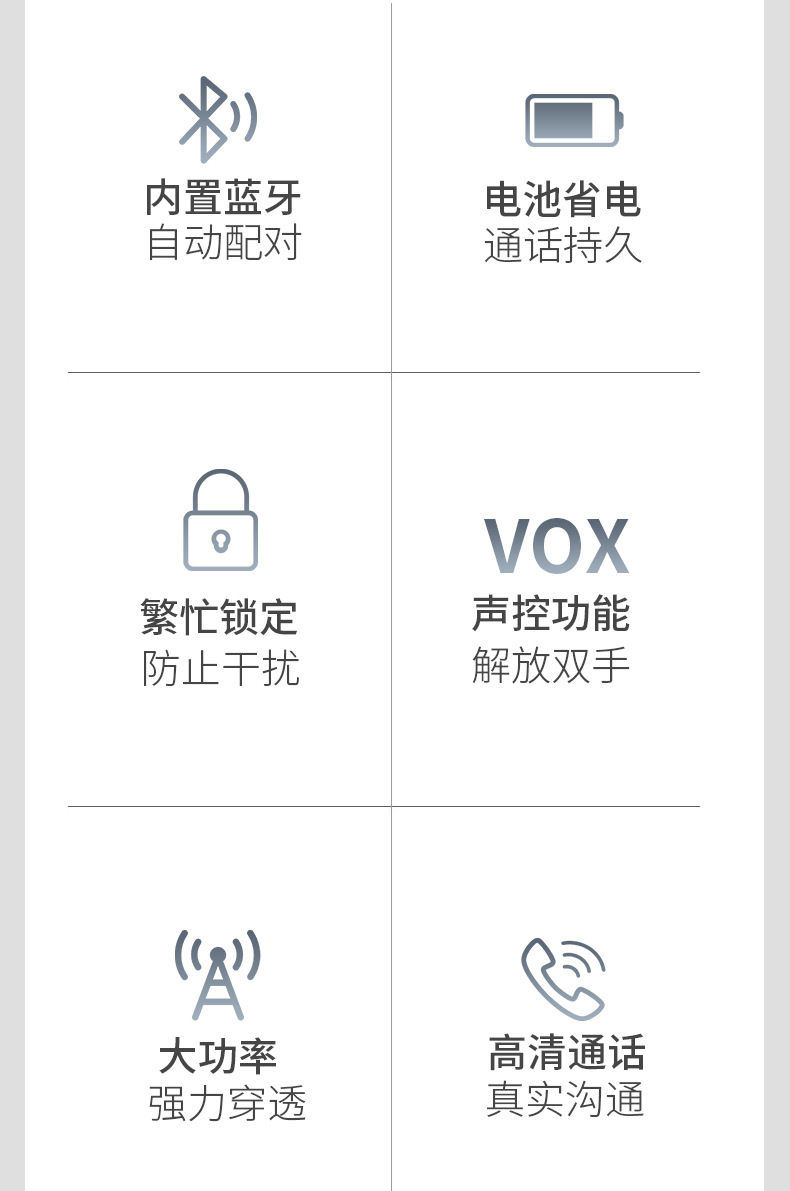 内置蓝牙
自动配对

电池省电
通话持久

繁忙锁定
防止干扰

VOX
声控功能
解放双手

大功率
强力穿透

高清通话
真实沟通