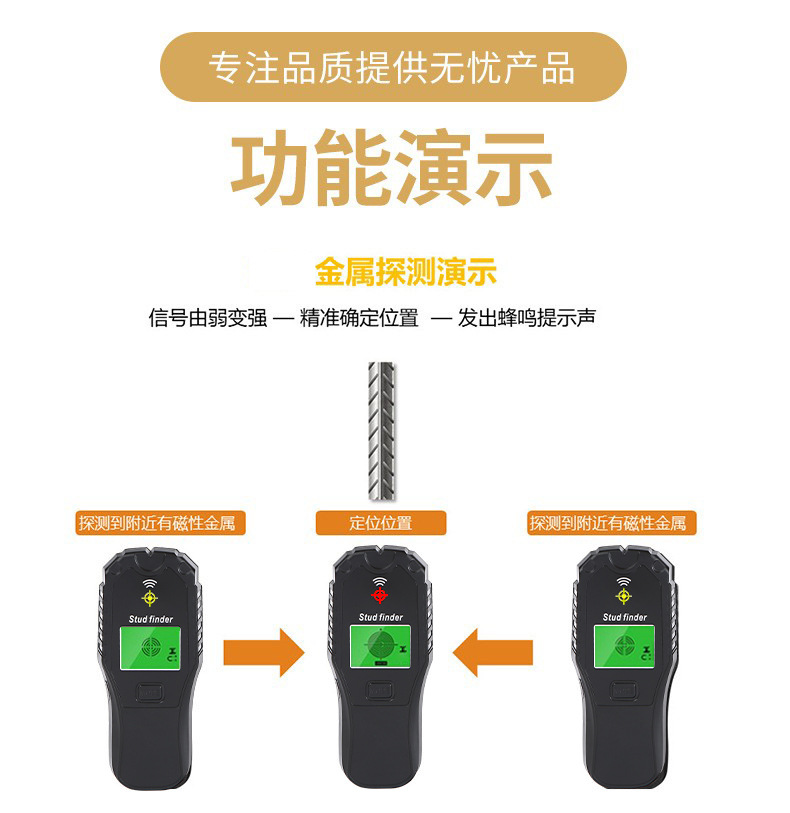 专注品质提供无忧产品

功能演示

金属探测演示

信号由弱变强 — 精准确定位置 — 发出蜂鸣提示声

探测到附近有磁性金属

定位位置

探测到附近有磁性金属

Stud finder

Stud finder

Stud finder