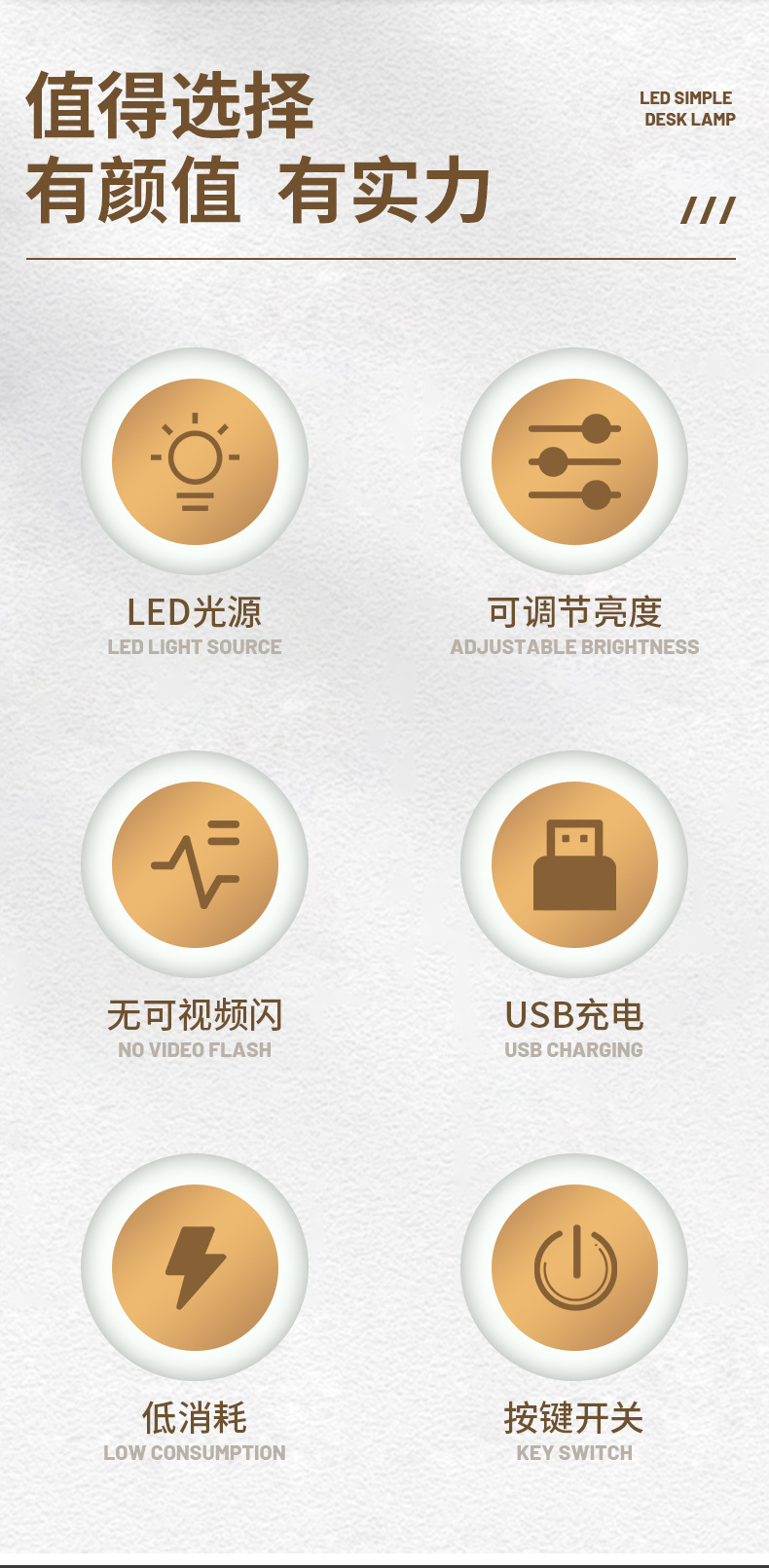 值得选择
有颜值 有实力

LED SIMPLE
DESK LAMP

///

LED光源
LED LIGHT SOURCE

可调节亮度
ADJUSTABLE BRIGHTNESS

无可视频闪
NO VIDEO FLASH

USB充电
USB CHARGING

低消耗
LOW CONSUMPTION

按键开关
KEY SWITCH