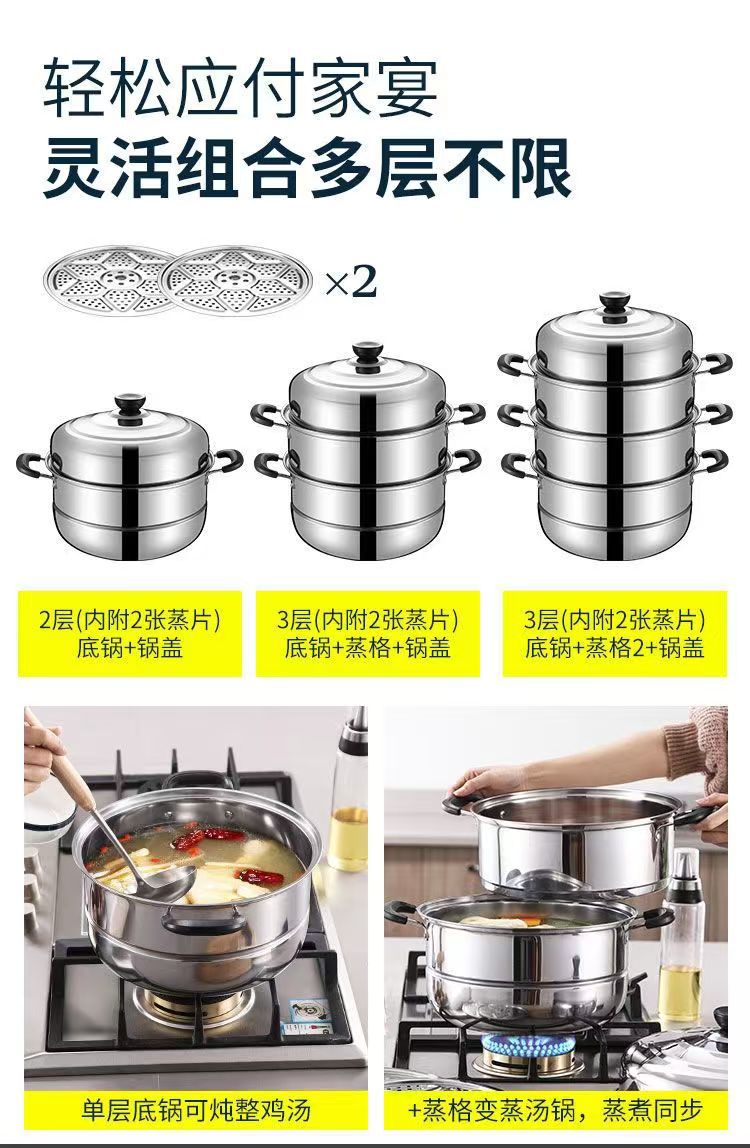 轻松应付家宴
灵活组合多层不限

×2

2层(内附2张蒸片)
底锅+锅盖

3层(内附2张蒸片)
底锅+蒸格+锅盖

3层(内附2张蒸片)
底锅+蒸格2+锅盖

单层底锅可炖整鸡汤

+蒸格变蒸汤锅，蒸煮同步