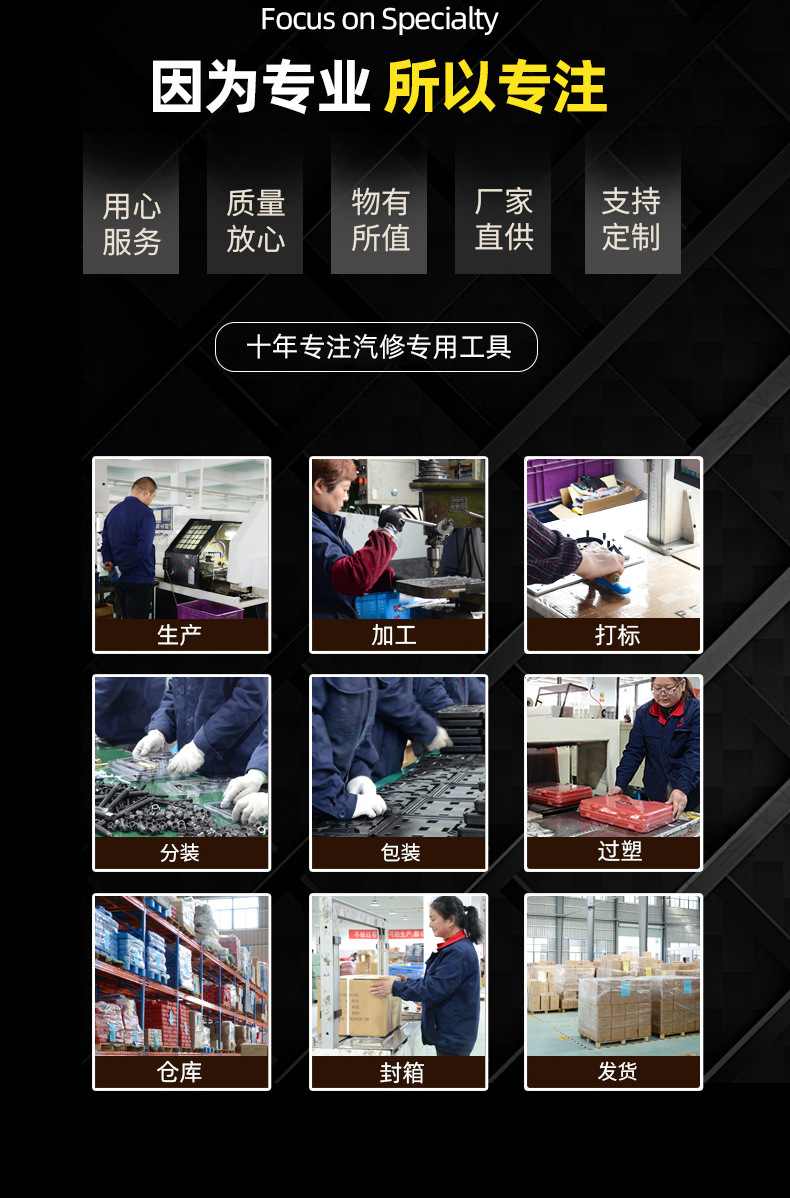 Focus on Specialty

因为专业 所以专注

用心服务

质量放心

物有所值

厂家直供

支持定制

十年专注汽修专用工具

生产

加工

打标

分装

包装

过塑

仓库

封箱

发货