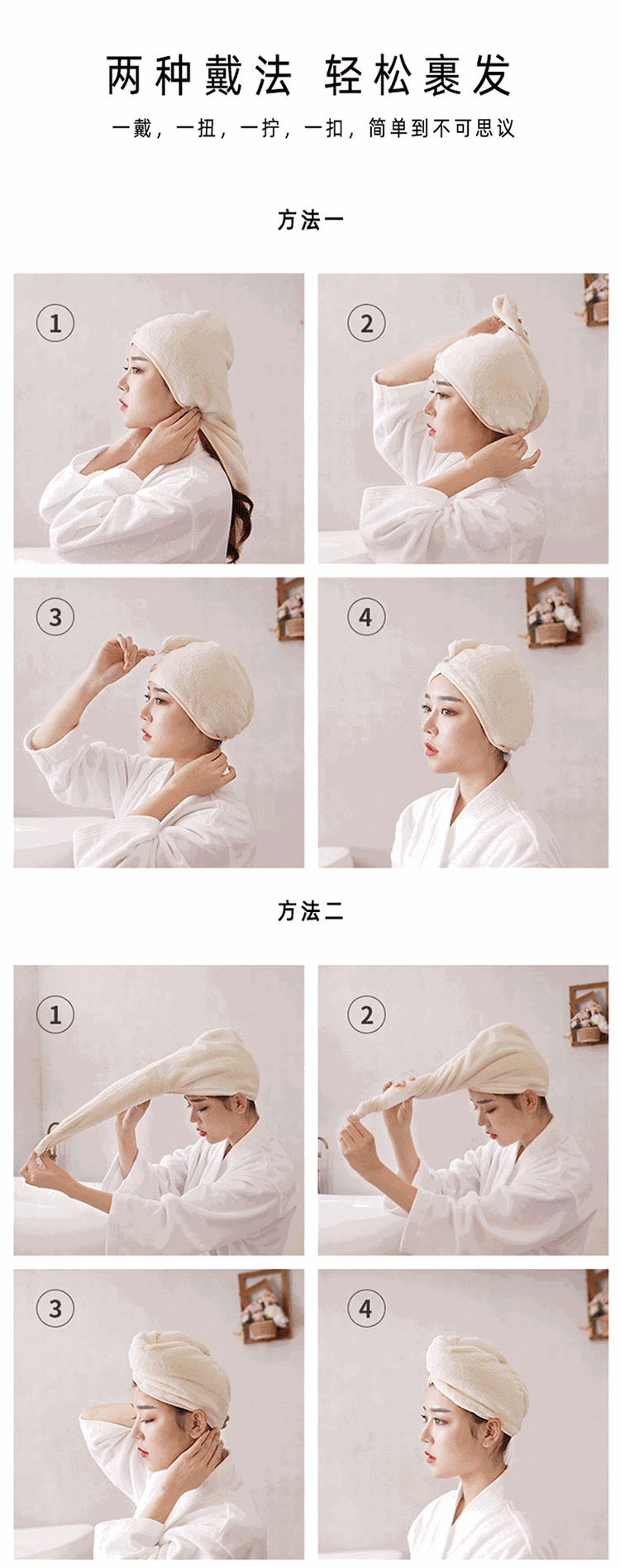 两种戴法 轻松裹发

一戴，一扭，一拧，一扣，简单到不可思议

方法一

1

2

3

4

方法二

1

2

3

4