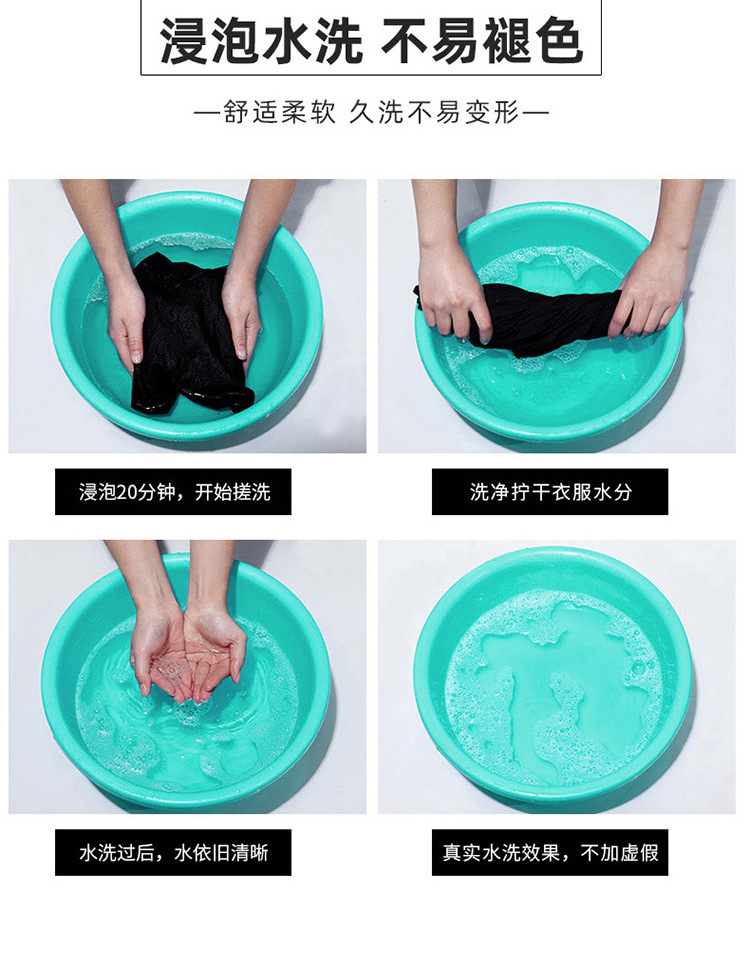 浸泡水洗 不易褪色

—舒适柔软 久洗不易变形—

浸泡20分钟，开始搓洗

洗净拧干衣服水分

水洗过后，水依旧清晰

真实水洗效果，不加虚假