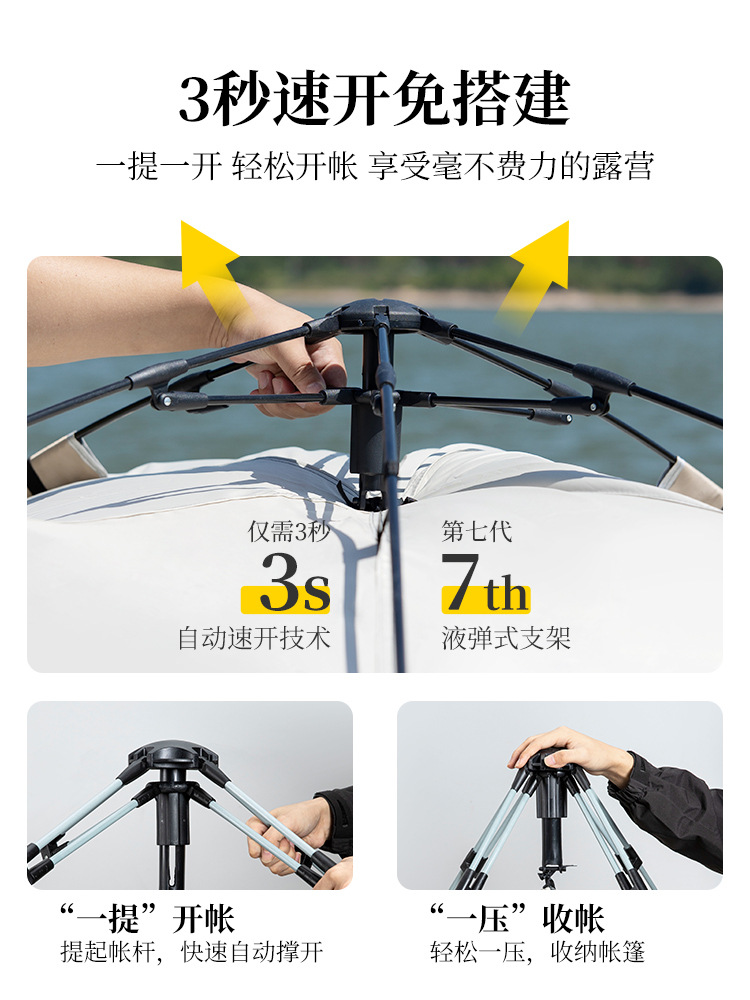 3秒速开免搭建

一提一开 轻松开帐 享受毫不费力的露营

仅需3秒
3s
自动速开技术

第七代
7th
液弹式支架

“一提”开帐
提起帐杆，快速自动撑开

“一压”收帐
轻松一压，收纳帐篷