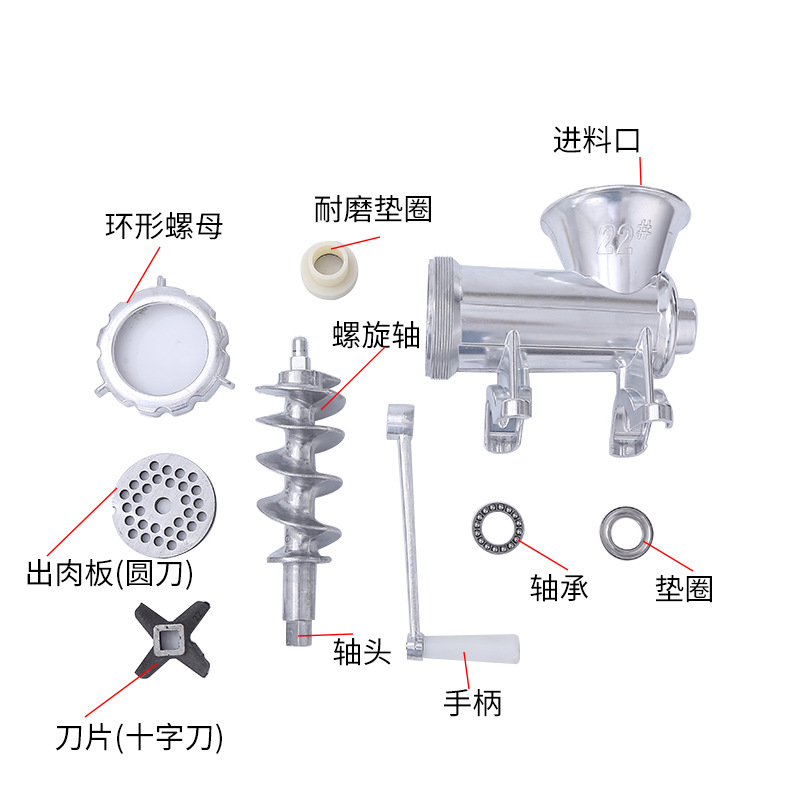 进料口

耐磨垫圈

环形螺母

22#

螺旋轴

出肉板(圆刀)

轴承

垫圈

轴头

手柄

刀片(十字刀)