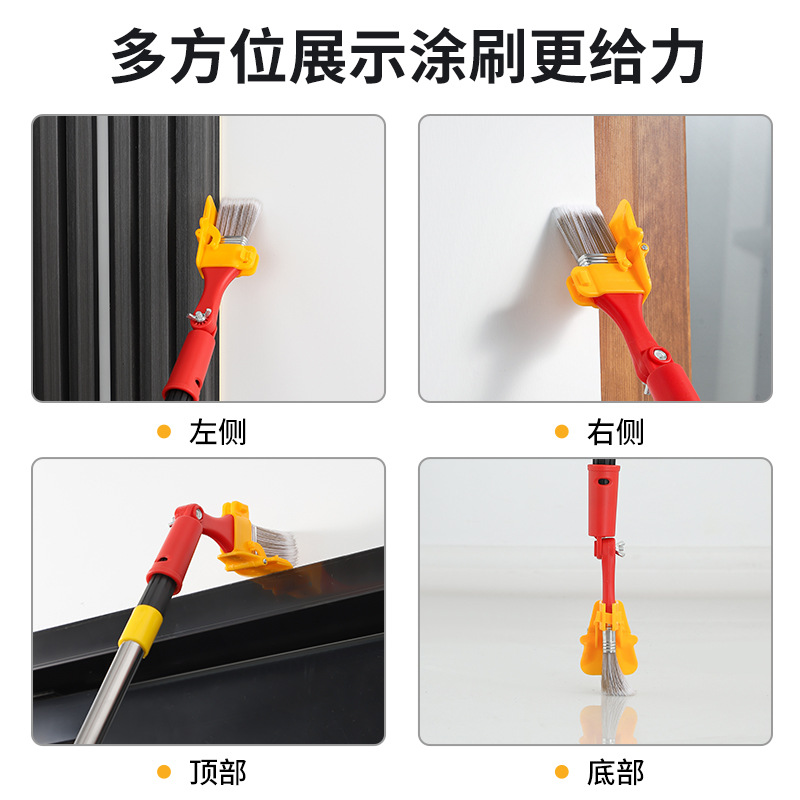 多方位展示涂刷更给力

左侧

右侧

顶部

底部