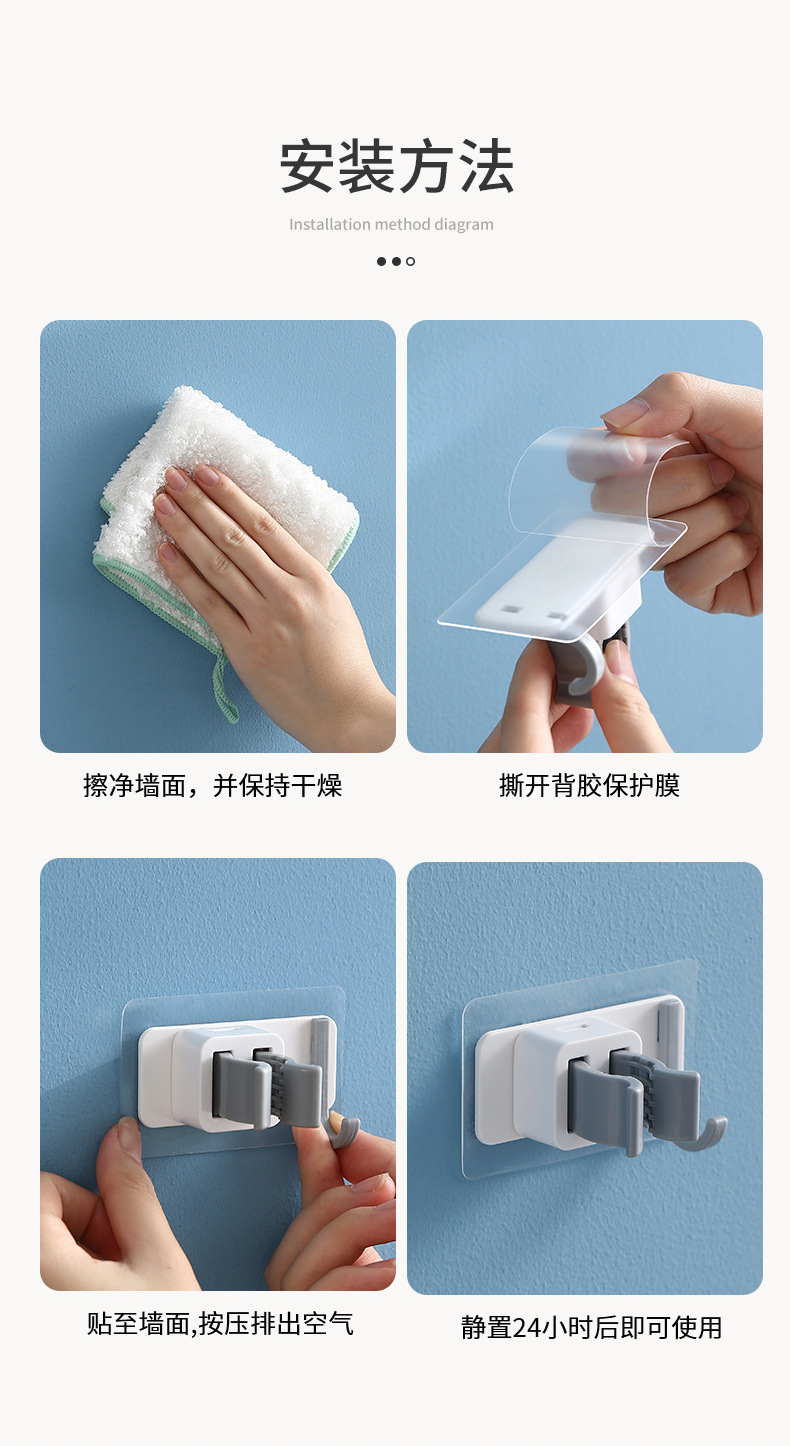 安装方法

Installation method diagram

擦净墙面，并保持干燥

撕开背胶保护膜

贴至墙面,按压排出空气

静置24小时后即可使用