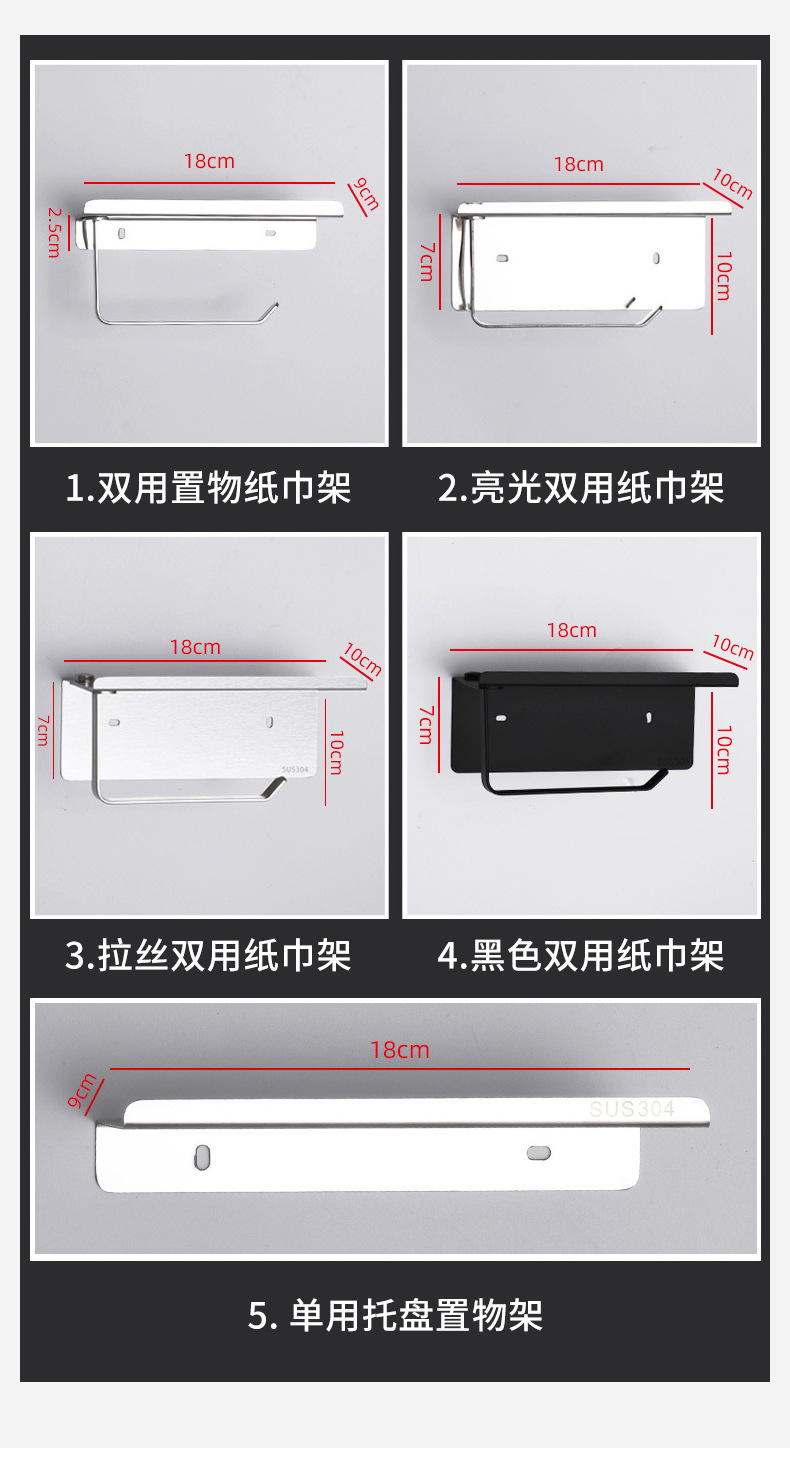 18cm
9cm
2.5cm

1.双用置物纸巾架

18cm
10cm
7cm
10cm

2.亮光双用纸巾架

18cm
10cm
7cm
10cm
SUS304

3.拉丝双用纸巾架

18cm
10cm
7cm
10cm

4.黑色双用纸巾架

18cm
9cm
SUS304

5. 单用托盘置物架