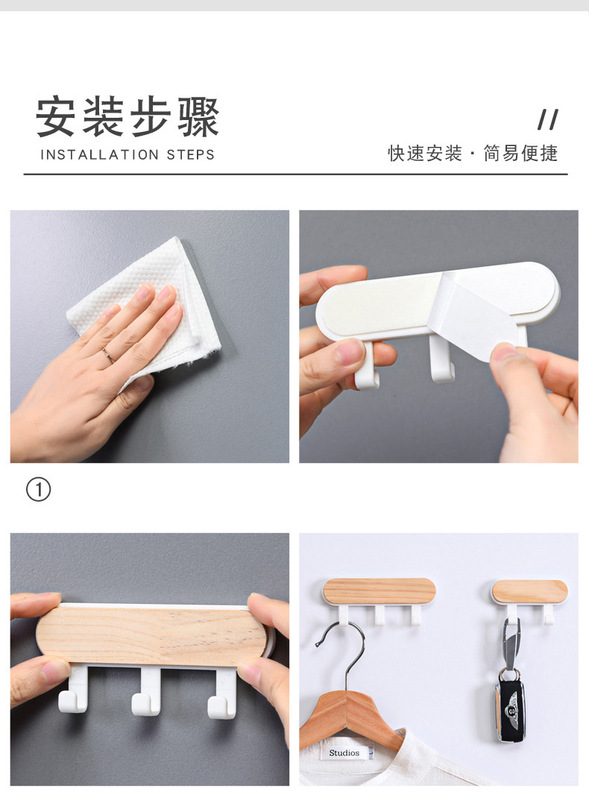 安装步骤
INSTALLATION STEPS

//
快速安装 · 简易便捷

①

Studios