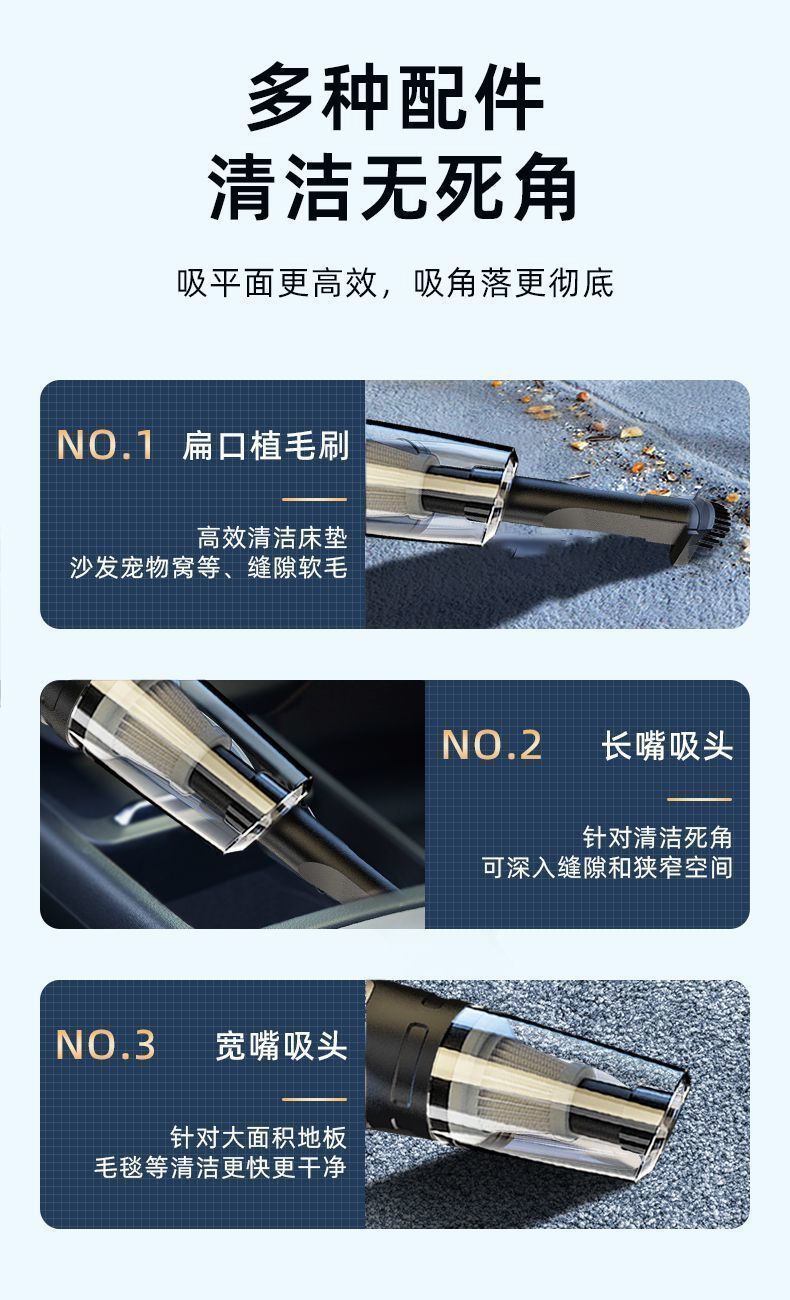 多种配件
清洁无死角

吸平面更高效，吸角落更彻底

NO.1 扁口植毛刷

高效清洁床垫
沙发宠物窝等、缝隙软毛

NO.2 长嘴吸头

针对清洁死角
可深入缝隙和狭窄空间

NO.3 宽嘴吸头

针对大面积地板
毛毯等清洁更快更干净