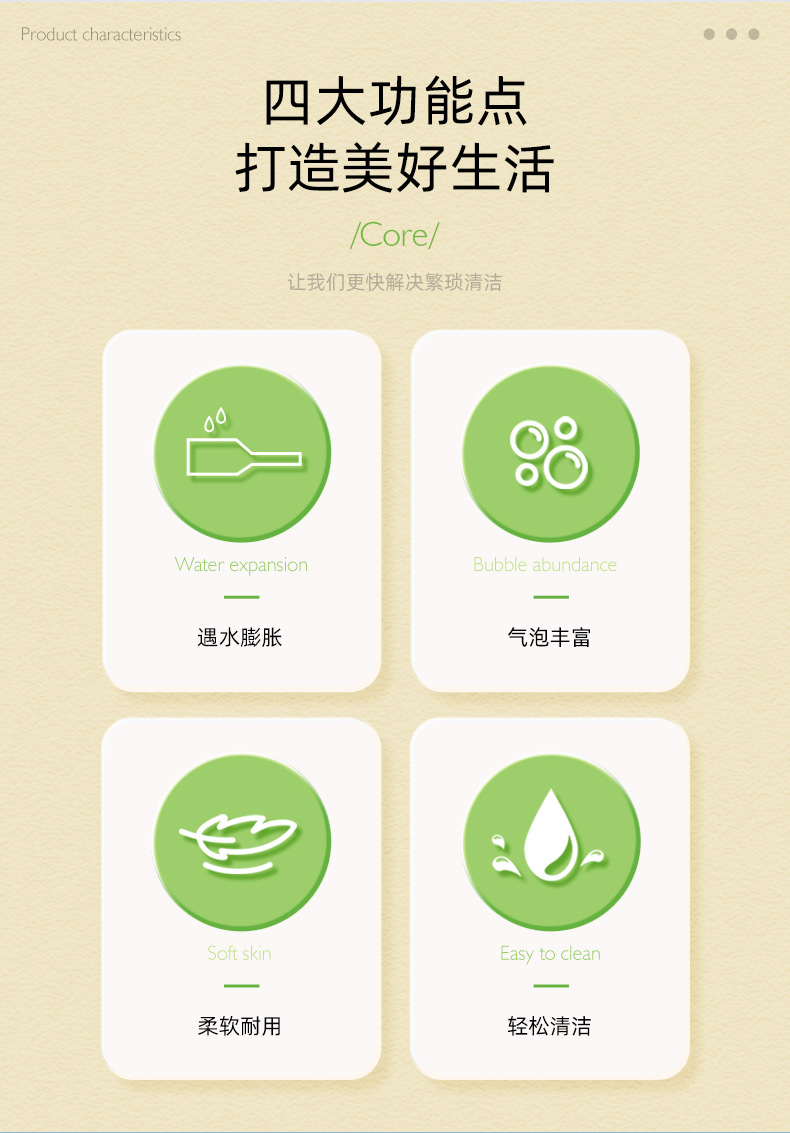 Product characteristics

四大功能点
打造美好生活

/Core/

让我们更快解决繁琐清洁

Water expansion

遇水膨胀

Bubble abundance

气泡丰富

Soft skin

柔软耐用

Easy to clean

轻松清洁