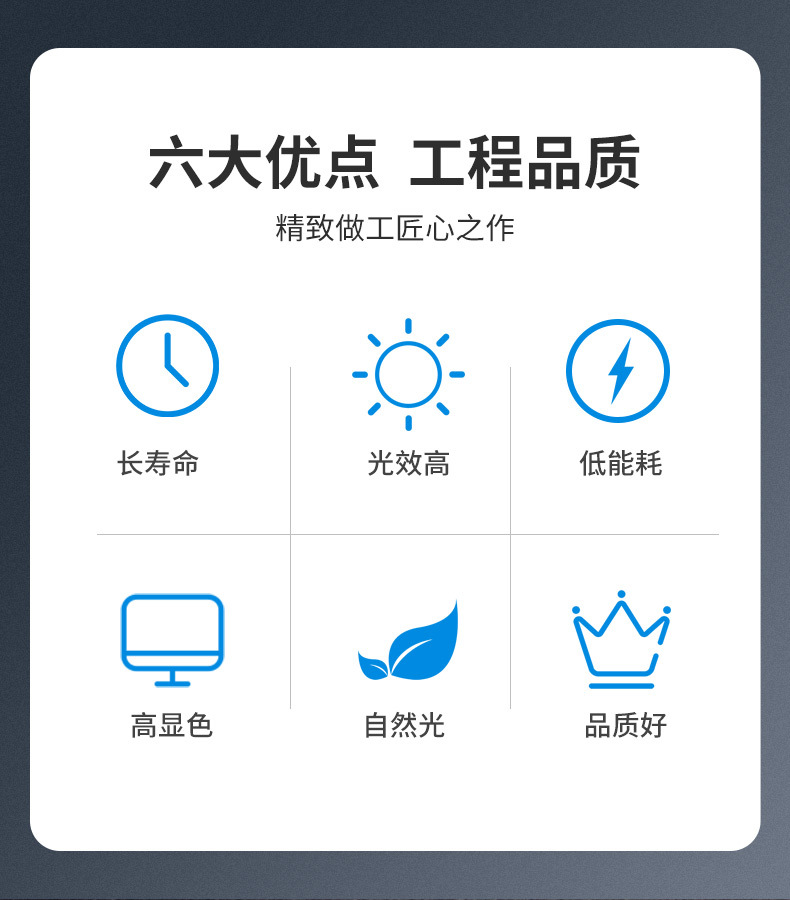 六大优点 工程品质

精致做工匠心之作

长寿命

光效高

低能耗

高显色

自然光

品质好