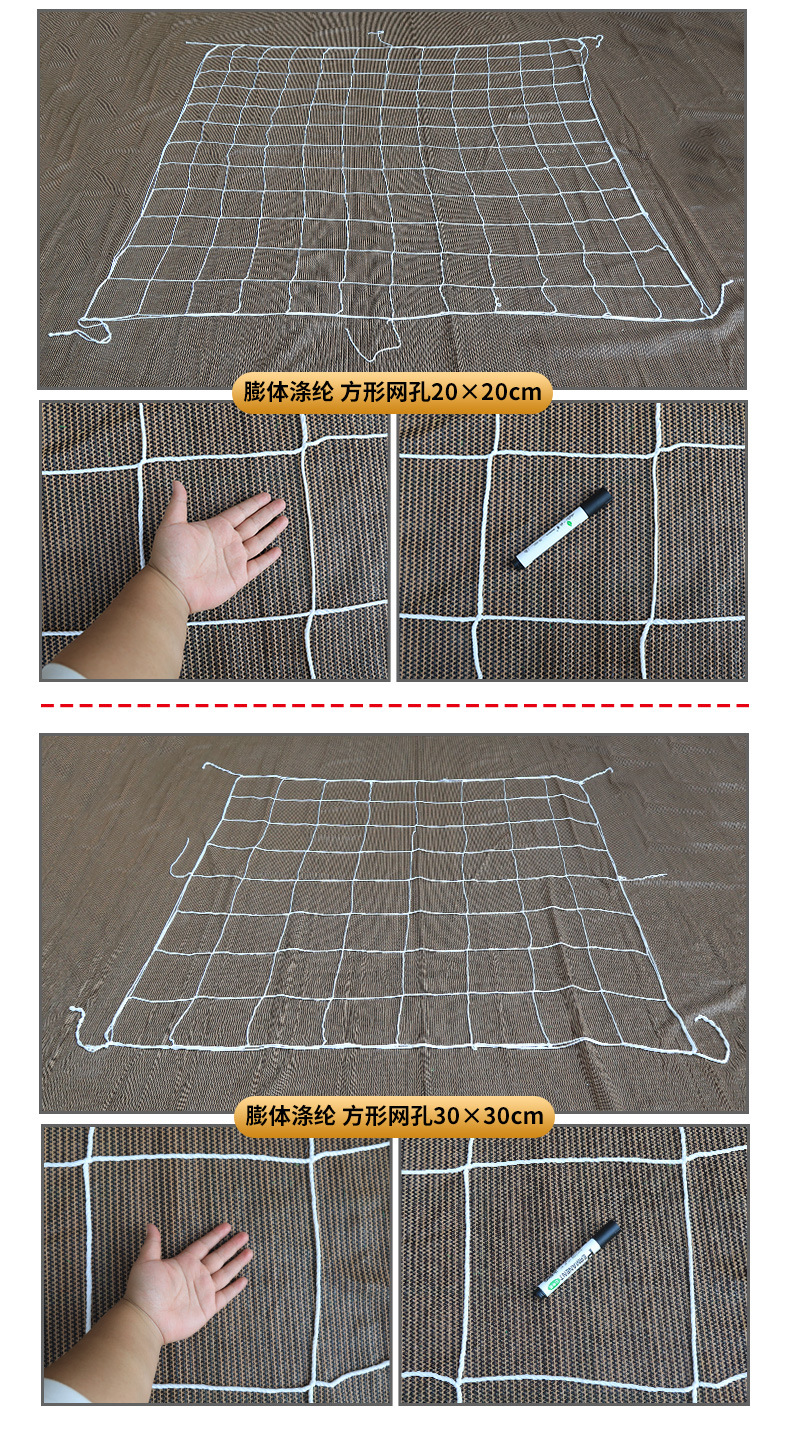 膨体涤纶 方形网孔20×20cm

膨体涤纶 方形网孔30×30cm