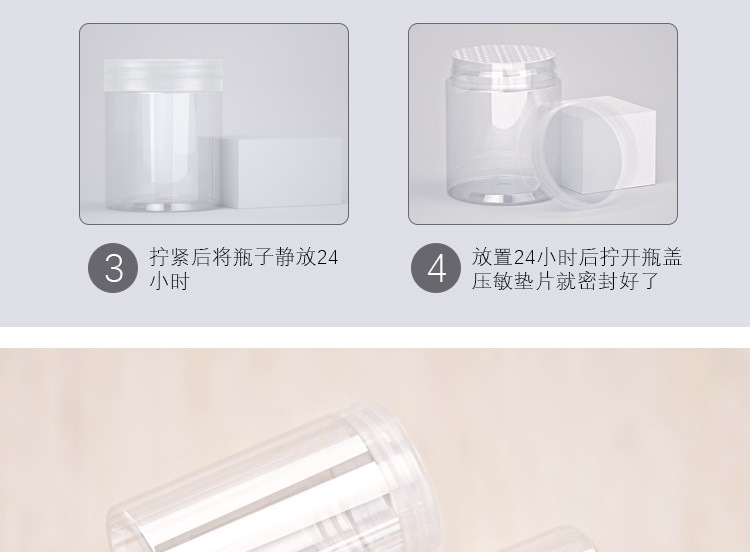 3 拧紧后将瓶子静放24小时

4 放置24小时后拧开瓶盖压敏垫片就密封好了