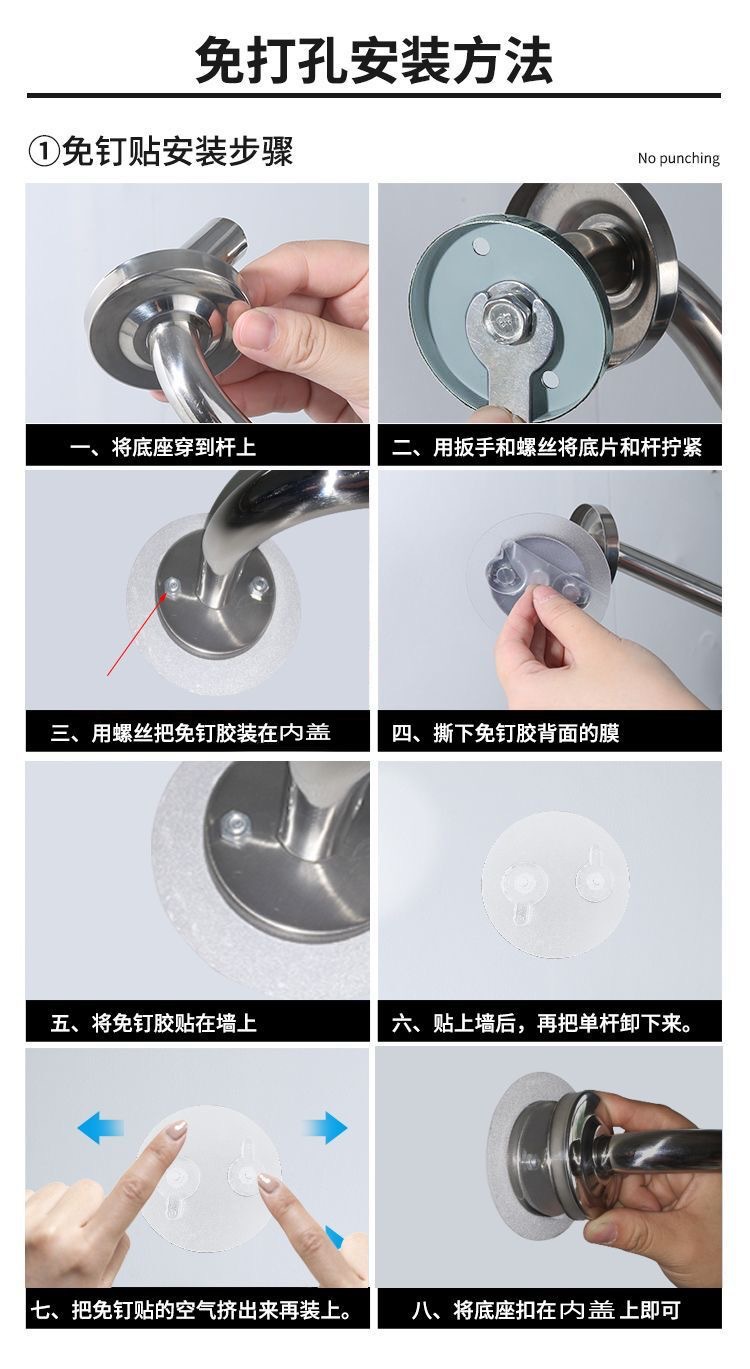 免打孔安装方法

①免钉贴安装步骤

No punching

一、将底座穿到杆上

二、用扳手和螺丝将底片和杆拧紧

三、用螺丝把免钉胶装在内盖

四、撕下免钉胶背面的膜

五、将免钉胶贴在墙上

六、贴上墙后，再把单杆卸下来。

七、把免钉贴的空气挤出来再装上。

八、将底座扣在内盖上即可