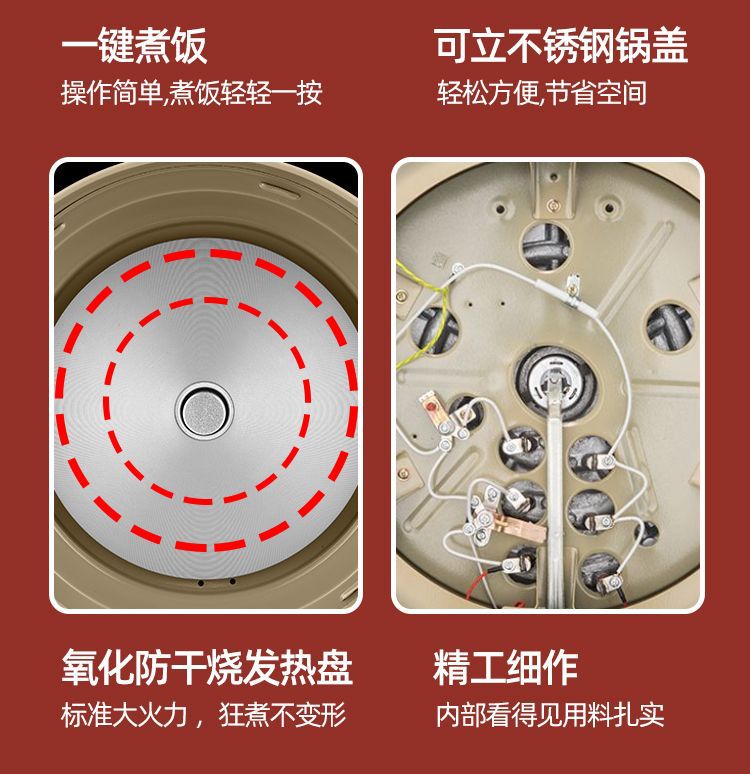 一键煮饭
操作简单,煮饭轻轻一按

可立不锈钢锅盖
轻松方便,节省空间

氧化防干烧发热盘
标准大火力，狂煮不变形

精工细作
内部看得见用料扎实