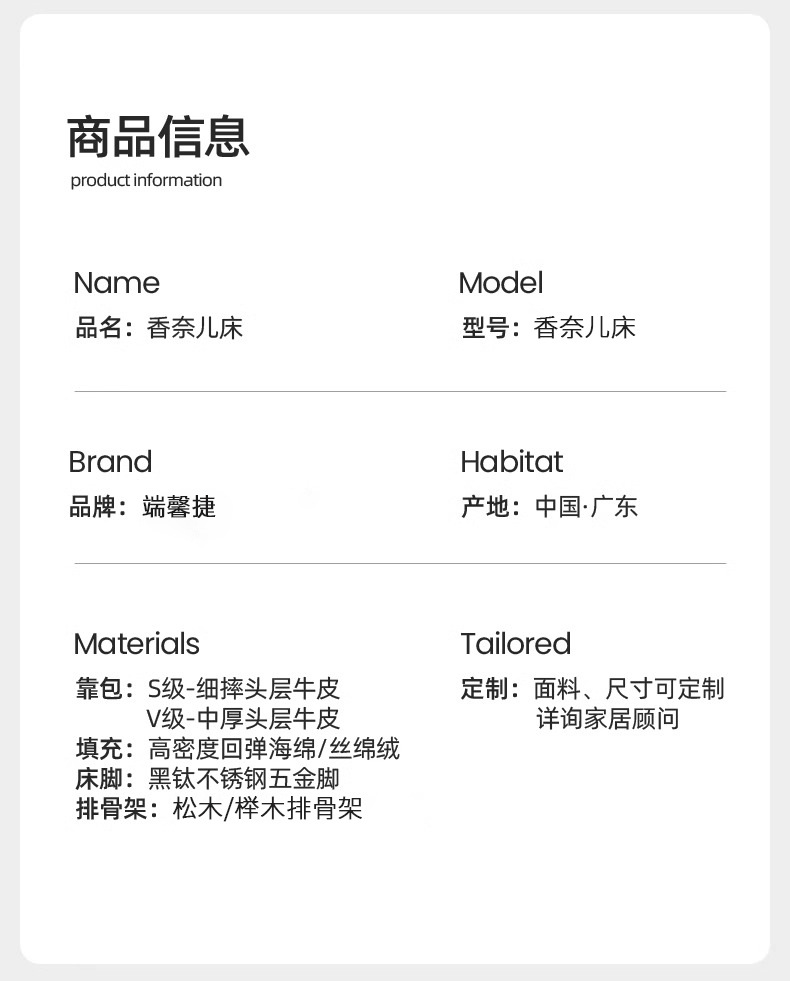 商品信息
product information

Name
品名：香奈儿床

Model
型号：香奈儿床

Brand
品牌：端馨捷

Habitat
产地：中国·广东

Materials
靠包：S级-细摔头层牛皮
V级-中厚头层牛皮
填充：高密度回弹海绵/丝绵绒
床脚：黑钛不锈钢五金脚
排骨架：松木/榉木排骨架

Tailored
定制：面料、尺寸可定制
详询家居顾问