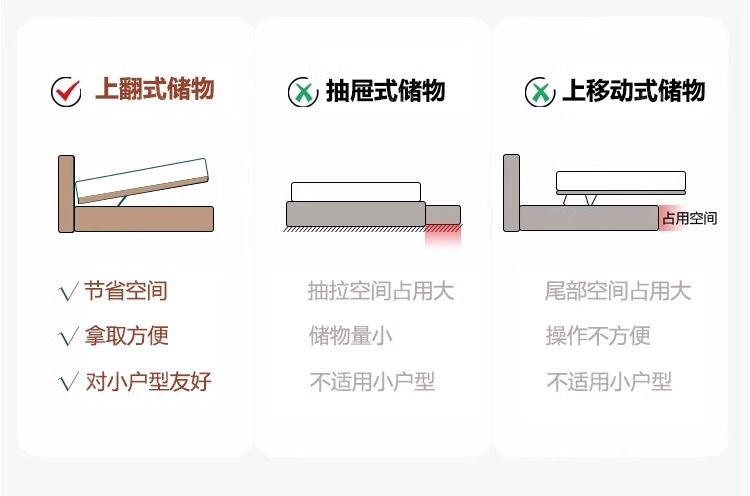 上翻式储物

√ 节省空间
√ 拿取方便
√ 对小户型友好

抽屉式储物

抽拉空间占用大
储物量小
不适用小户型

上移动式储物

占用空间

尾部空间占用大
操作不方便
不适用小户型