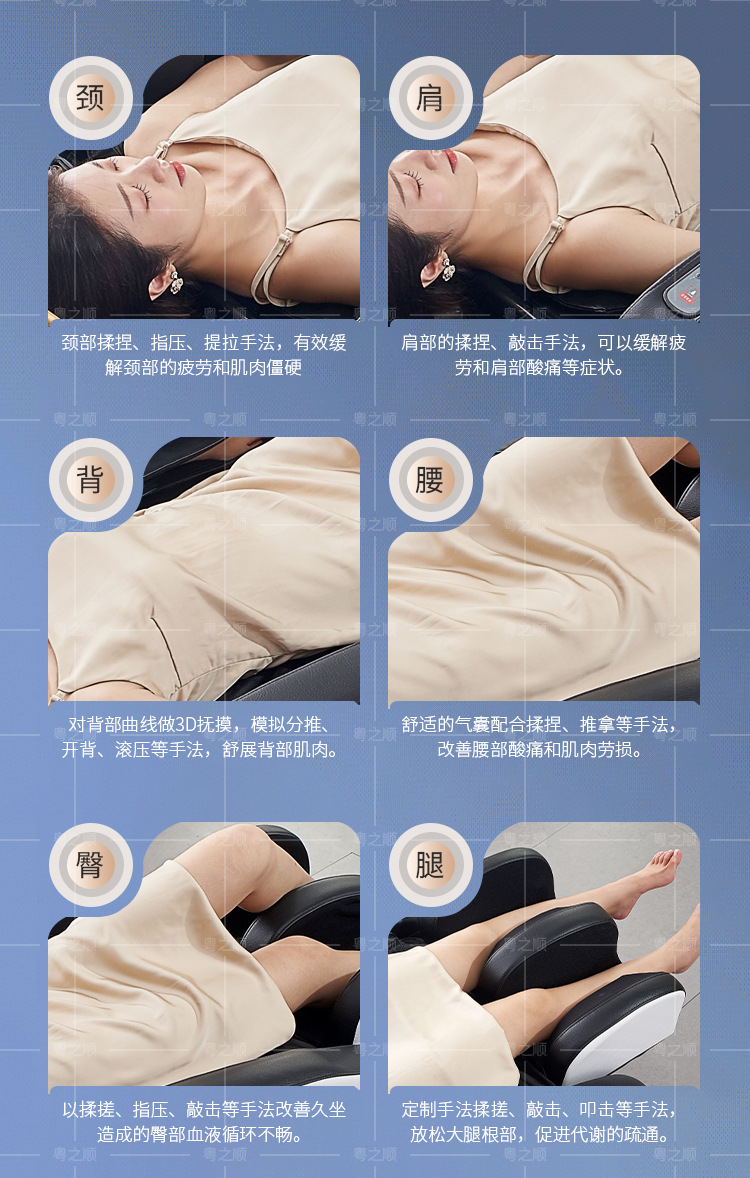 颈

颈部揉捏、指压、提拉手法，有效缓解颈部的疲劳和肌肉僵硬

肩

肩部的揉捏、敲击手法，可以缓解疲劳和肩部酸痛等症状。

背

对背部曲线做3D抚摸，模拟分推、开背、滚压等手法，舒展背部肌肉。

腰

舒适的气囊配合揉捏、推拿等手法，改善腰部酸痛和肌肉劳损。

臀

以揉搓、指压、敲击等手法改善久坐造成的臀部血液循环不畅。

腿

定制手法揉搓、敲击、叩击等手法，放松大腿根部，促进代谢的疏通。

粤之顺