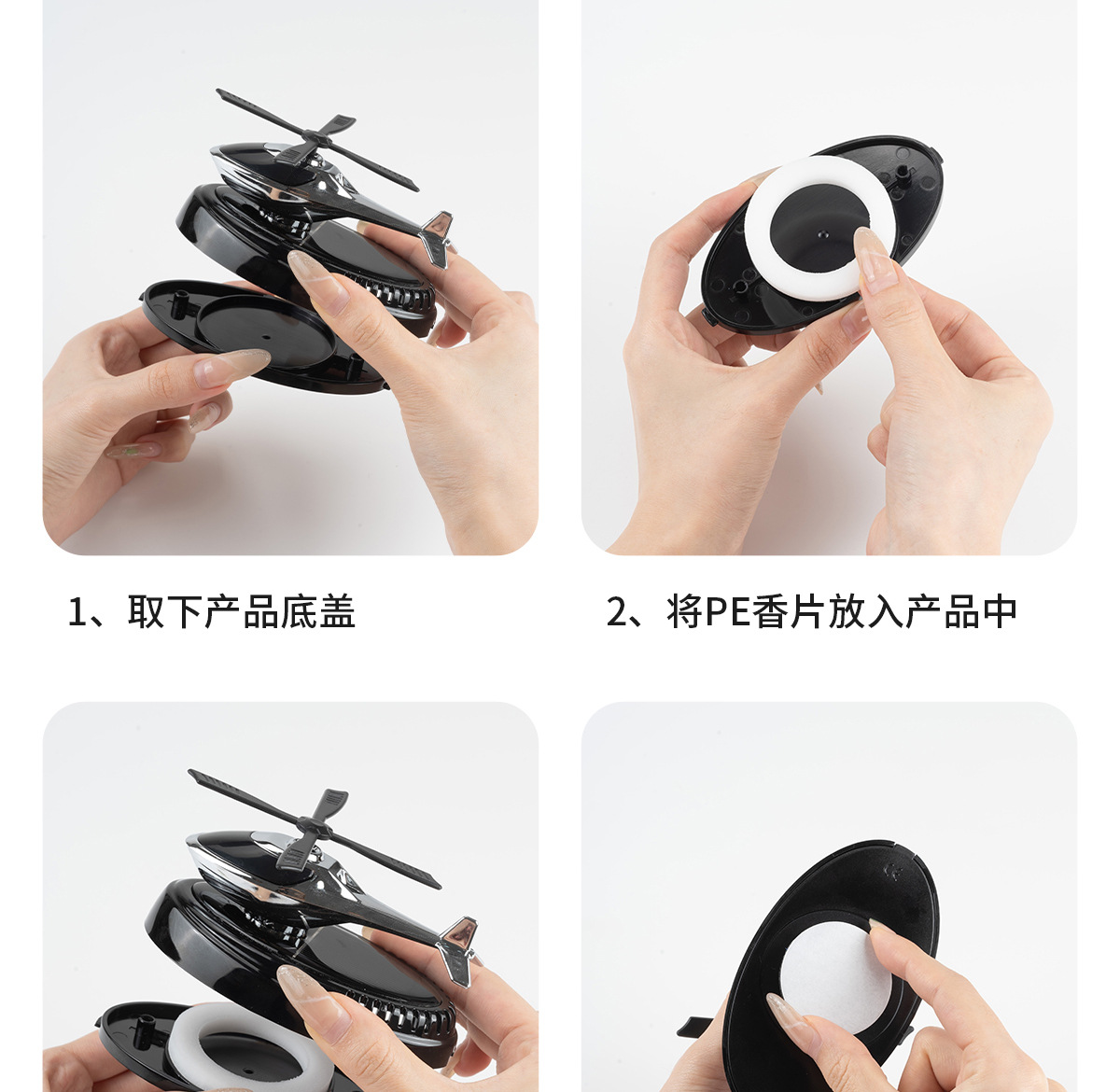 1、取下产品底盖

2、将PE香片放入产品中