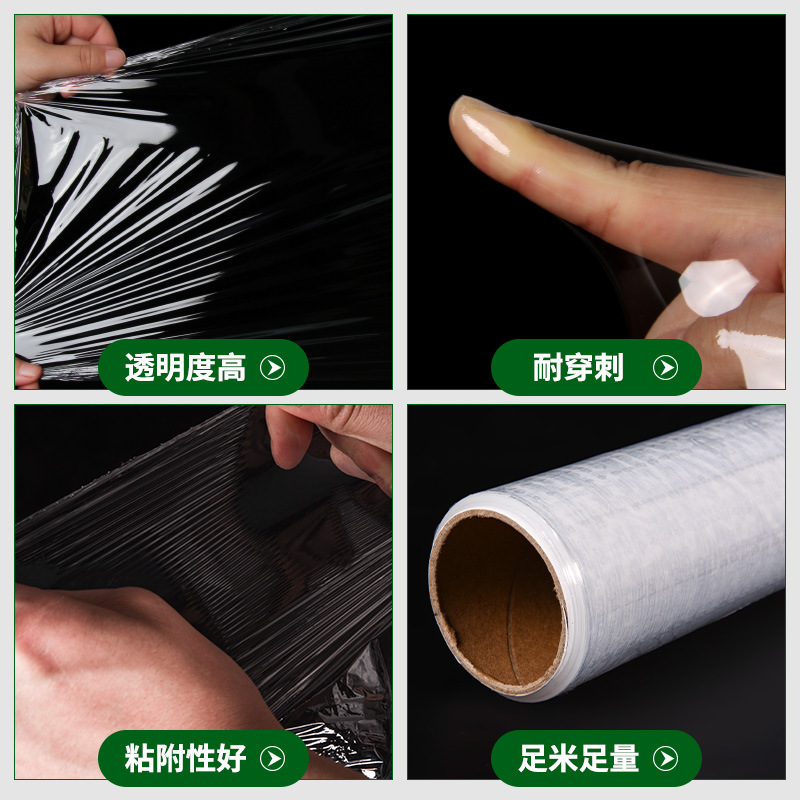 透明度高

耐穿刺

粘附性好

足米足量