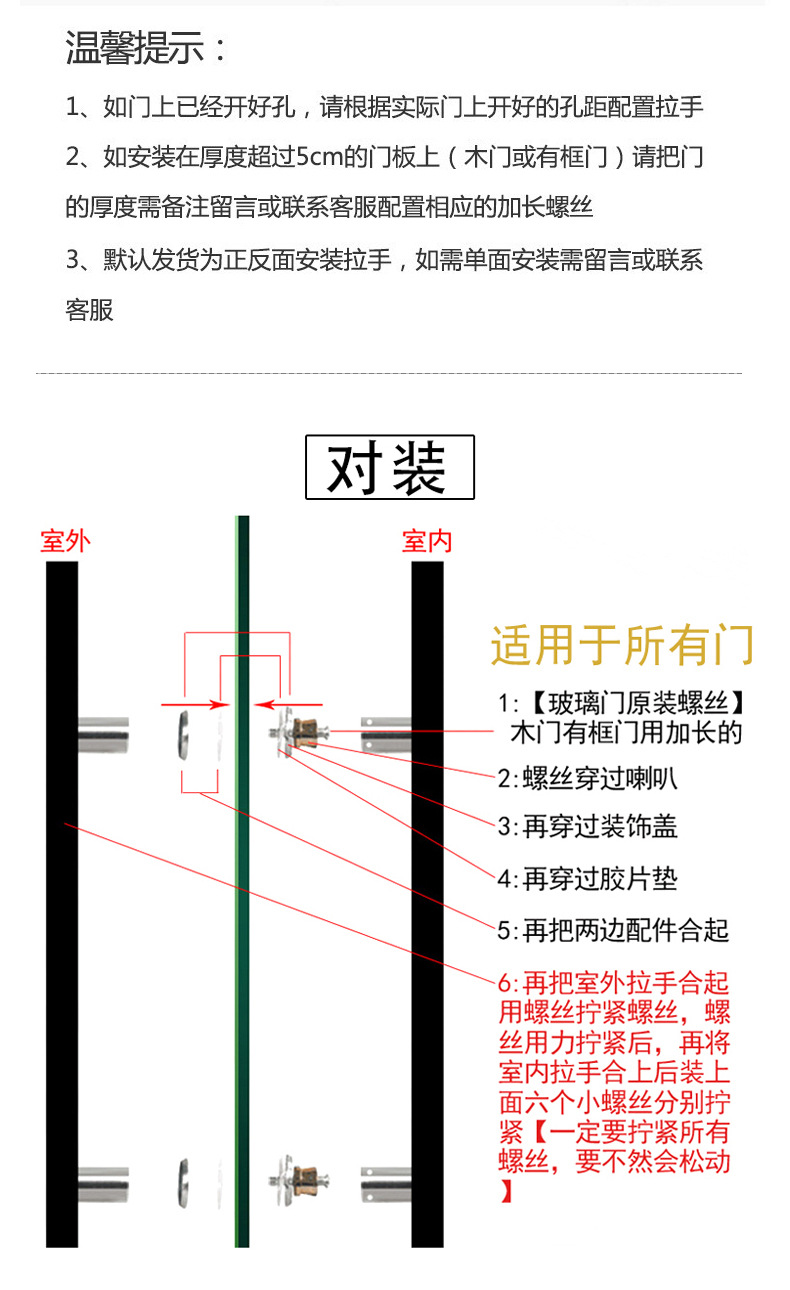 温馨提示：

1、如门上已经开好孔，请根据实际门上开好的孔距配置拉手

2、如安装在厚度超过5cm的门板上（木门或有框门）请把门的厚度需备注留言或联系客服配置相应的加长螺丝

3、默认发货为正反面安装拉手，如需单面安装需留言或联系客服

对装

室外

室内

适用于所有门

1:【玻璃门原装螺丝】木门有框门用加长的

2:螺丝穿过喇叭

3:再穿过装饰盖

4:再穿过胶片垫

5:再把两边配件合起

6:再把室外拉手合起用螺丝拧紧螺丝，螺丝用力拧紧后，再将室内拉手合上后装上面六个小螺丝分别拧紧【一定要拧紧所有螺丝，要不然会松动】