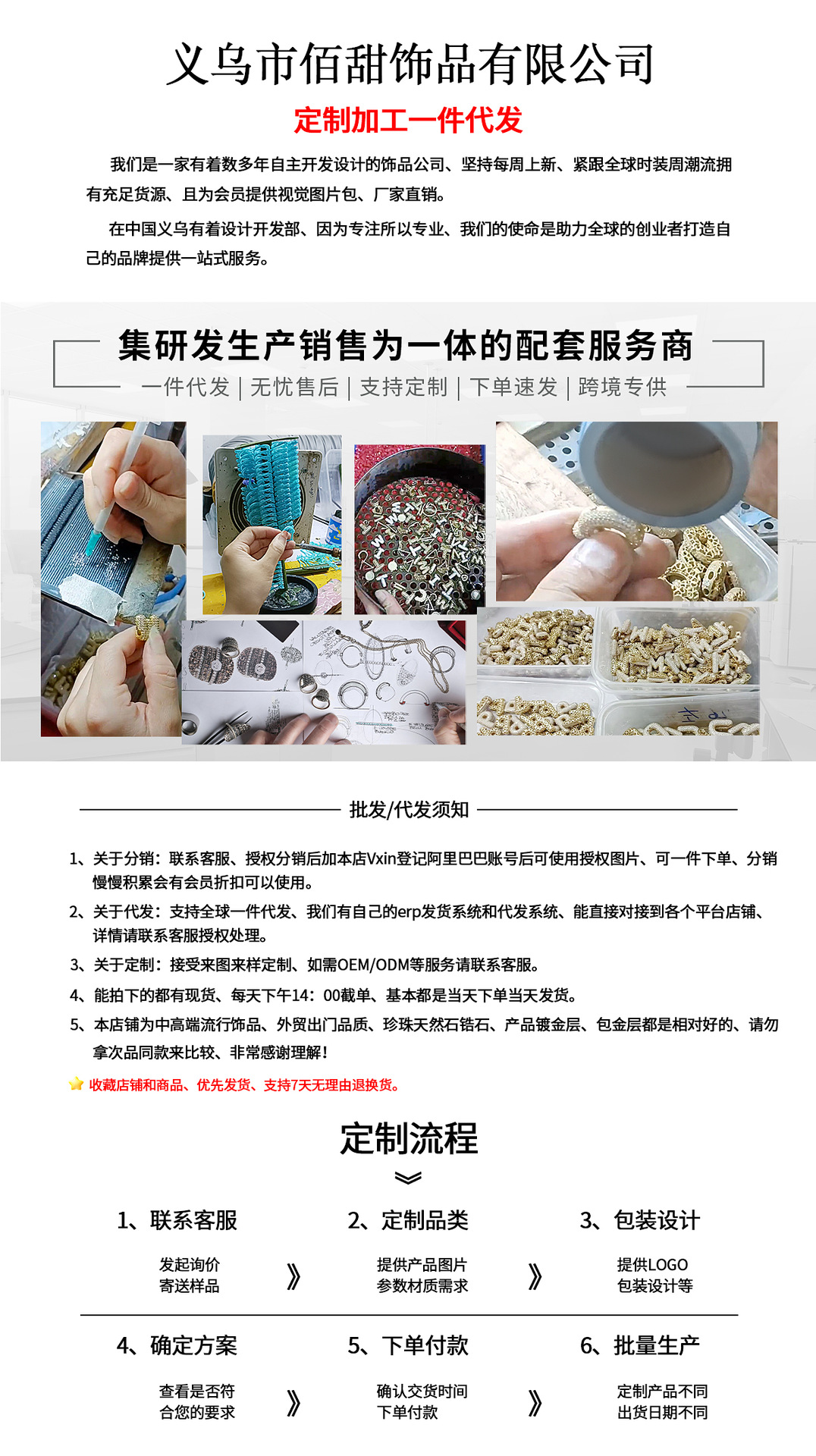 义乌市佰甜饰品有限公司
定制加工一件代发

我们是一家有着数多年自主开发设计的饰品公司、坚持每周上新、紧跟全球时装周潮流拥有充足货源、且为会员提供视觉图片包、厂家直销。

在中国义乌有着设计开发部、因为专注所以专业、我们的使命是助力全球的创业者打造自己的品牌提供一站式服务。

集研发生产销售为一体的配套服务商
一件代发 | 无忧售后 | 支持定制 | 下单速发 | 跨境专供

批发/代发须知

1、关于分销：联系客服、授权分销后加本店Vxin登记阿里巴巴账号后可使用授权图片、可一件下单、分销慢慢积累会有会员折扣可以使用。
2、关于代发：支持全球一件代发、我们有自己的erp发货系统和代发系统、能直接对接到各个平台店铺、详情请联系客服授权处理。
3、关于定制：接受来图来样定制、如需OEM/ODM等服务请联系客服。
4、能拍下的都有现货、每天下午14：00截单、基本都是当天下单当天发货。
5、本店铺为中高端流行饰品、外贸出门品质、珍珠天然石锆石、产品镀金层、包金层都是相对好的、请勿拿次品同款来比较、非常感谢理解！
收藏店铺和商品、优先发货、支持7天无理由退换货。

定制流程

1、联系客服
发起询价
寄送样品

2、定制品类
提供产品图片
参数材质需求

3、包装设计
提供LOGO
包装设计等

4、确定方案
查看是否符
合您的要求

5、下单付款
确认交货时间
下单付款

6、批量生产
定制产品不同
出货日期不同