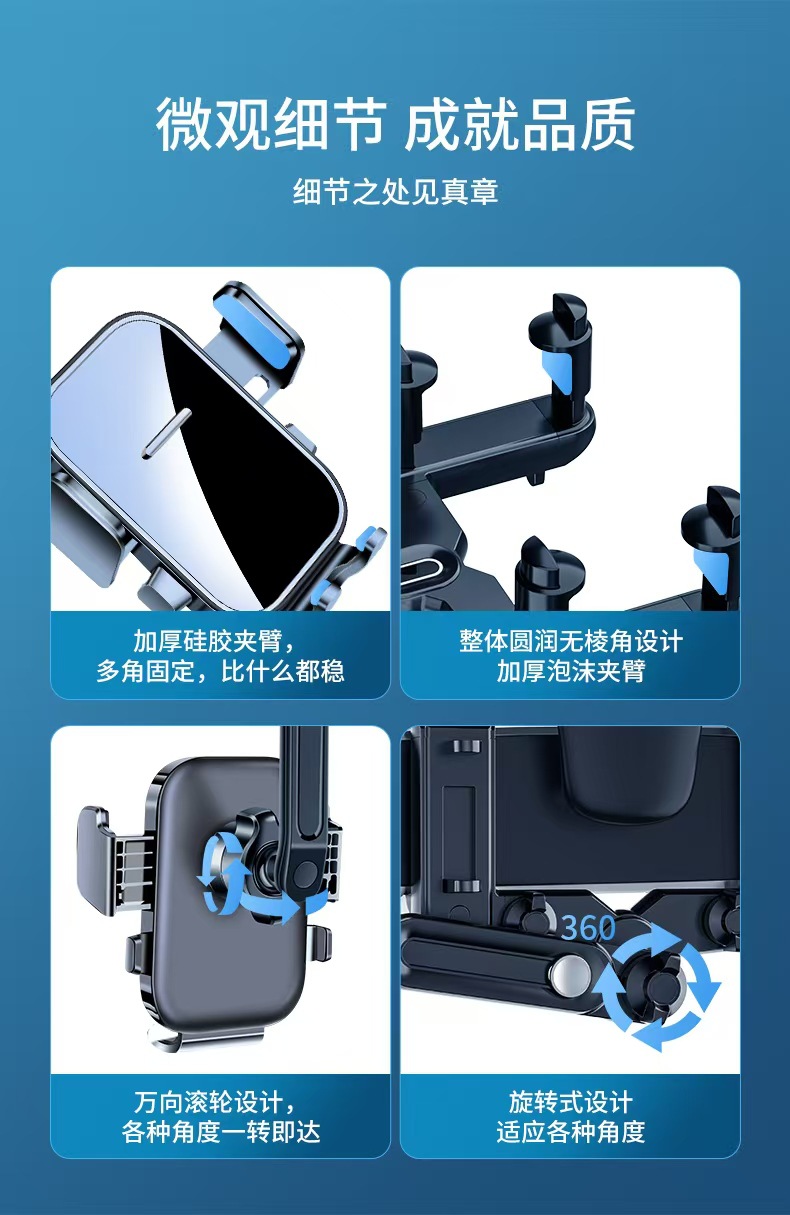 微观细节 成就品质

细节之处见真章

加厚硅胶夹臂，
多角固定，比什么都稳

整体圆润无棱角设计
加厚泡沫夹臂

万向滚轮设计，
各种角度一转即达

360

旋转式设计
适应各种角度