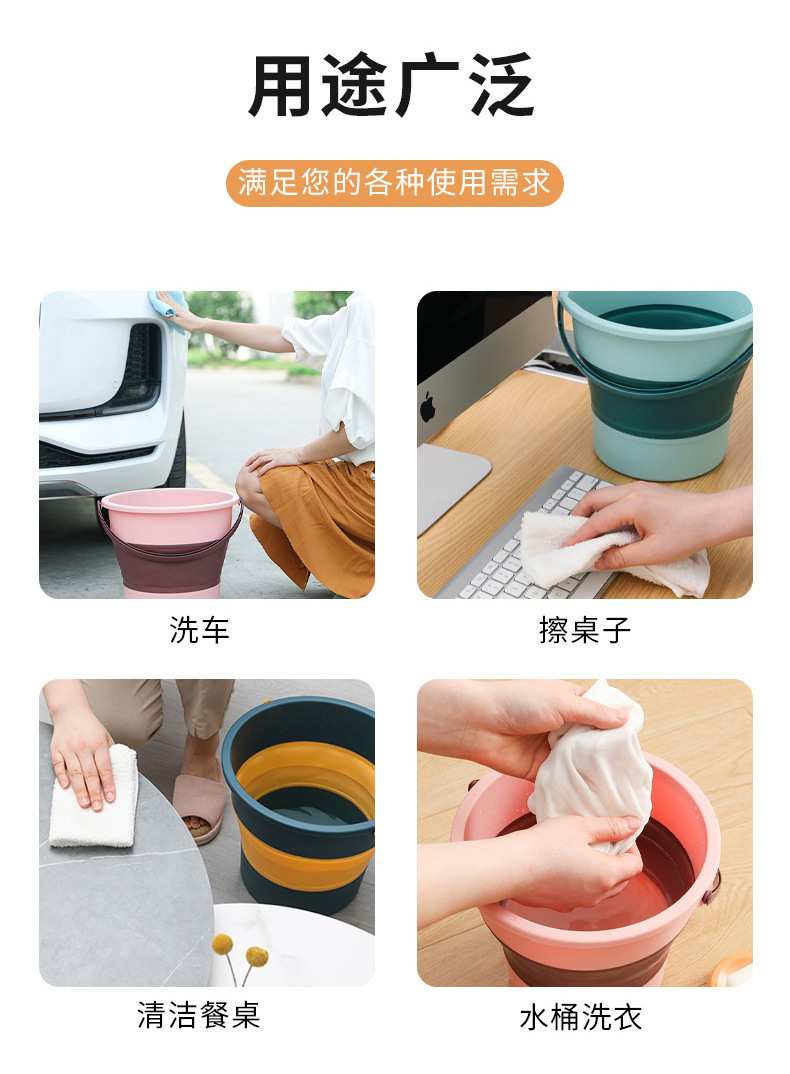 用途广泛

满足您的各种使用需求

洗车

擦桌子

清洁餐桌

水桶洗衣