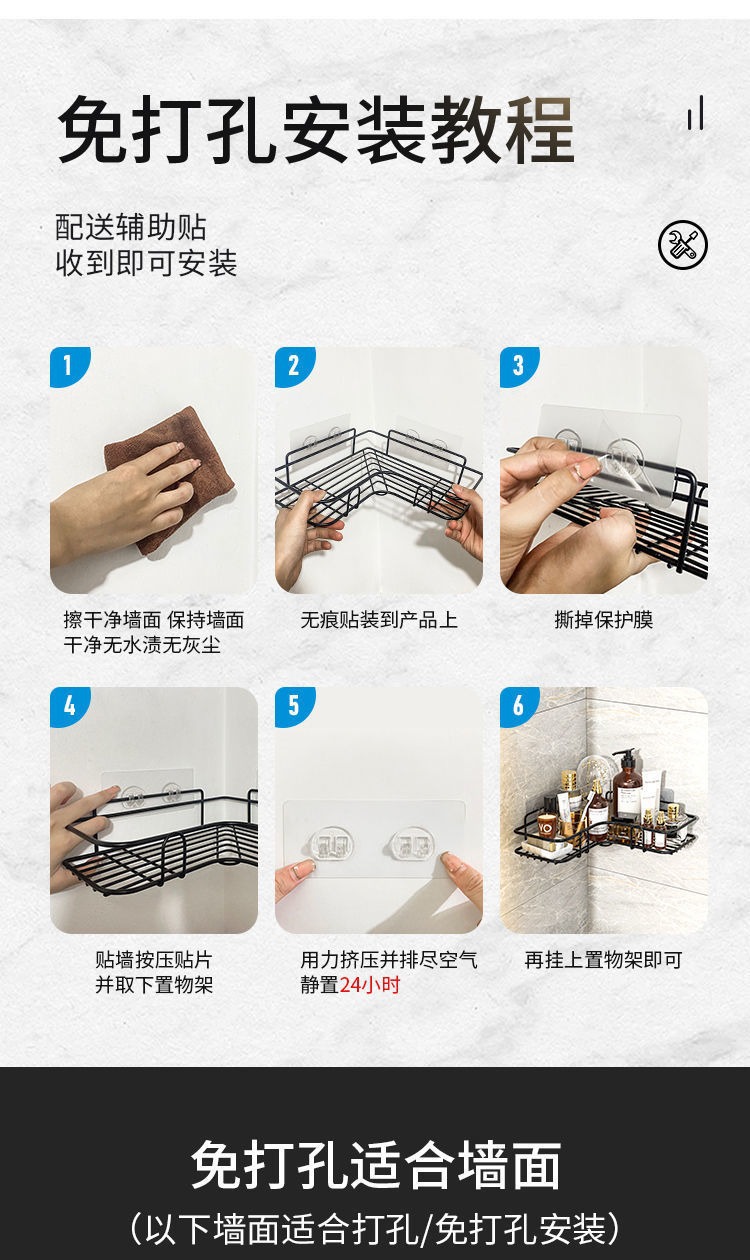 免打孔安装教程

配送辅助贴
收到即可安装

1
擦干净墙面 保持墙面干净无水渍无灰尘

2
无痕贴装到产品上

3
撕掉保护膜

4
贴墙按压贴片并取下置物架

5
用力挤压并排尽空气静置24小时

6
再挂上置物架即可

免打孔适合墙面
（以下墙面适合打孔/免打孔安装）